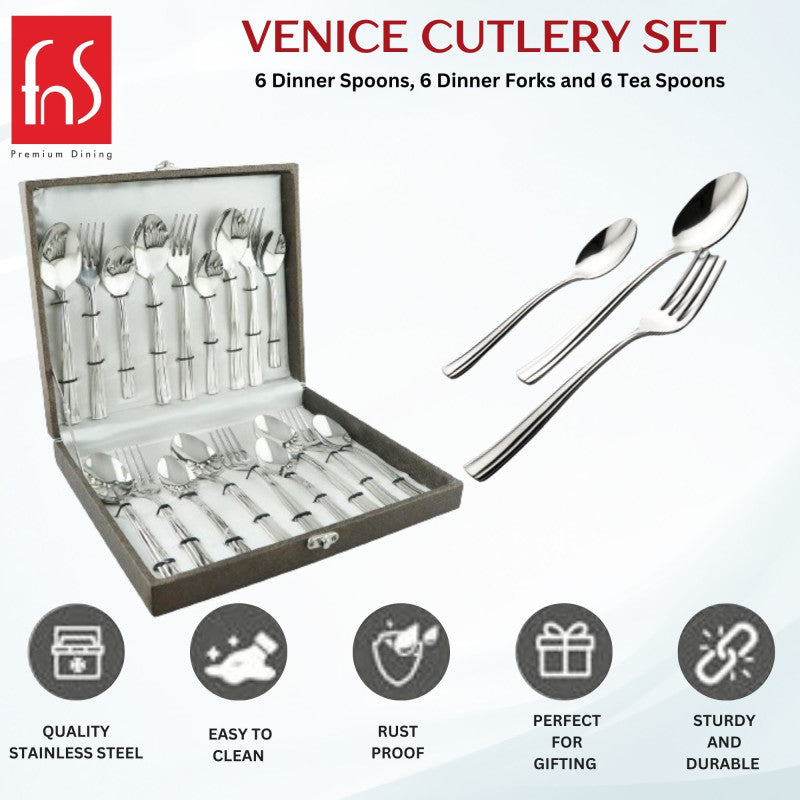 fnS
Premium Dining

VENICE CUTLERY SET
6 Dinner Spoons, 6 Dinner Forks and 6 Tea Spoons

QUALITY STAINLESS STEEL

EASY TO CLEAN

RUST PROOF

PERFECT FOR GIFTING

STURDY AND DURABLE