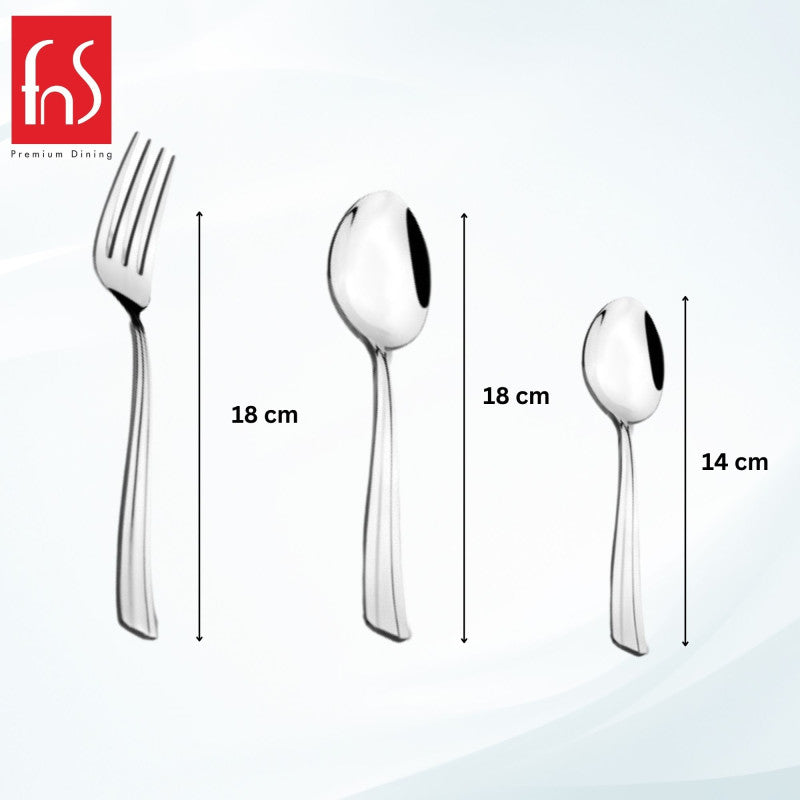 fnS
Premium Dining

18 cm

18 cm

14 cm