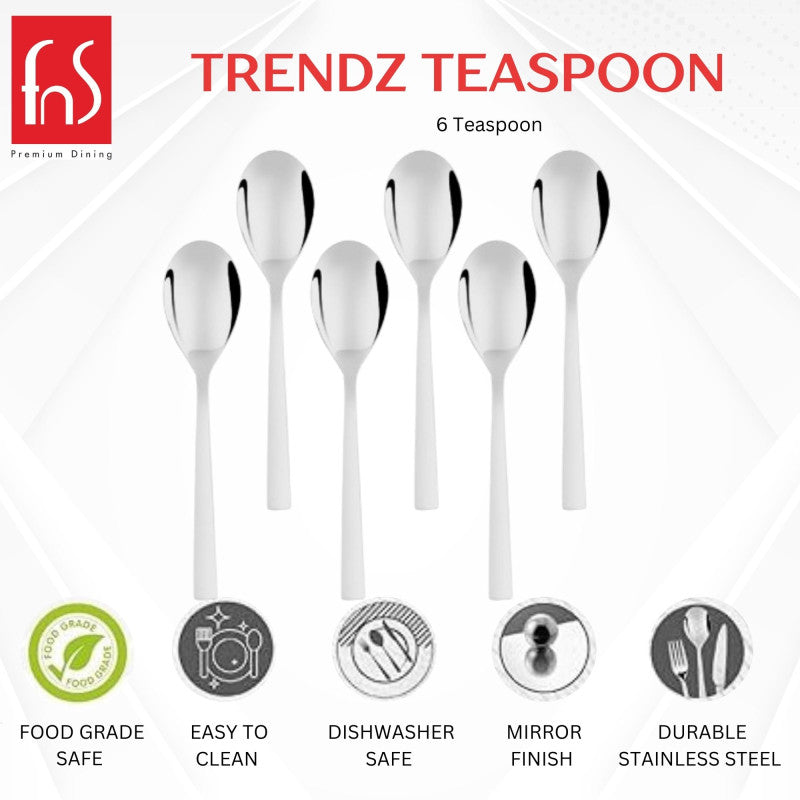 fnS
Premium Dining

TRENDZ TEASPOON

6 Teaspoon

FOOD GRADE
FOOD GRADE

FOOD GRADE SAFE

EASY TO CLEAN

DISHWASHER SAFE

MIRROR FINISH

DURABLE STAINLESS STEEL