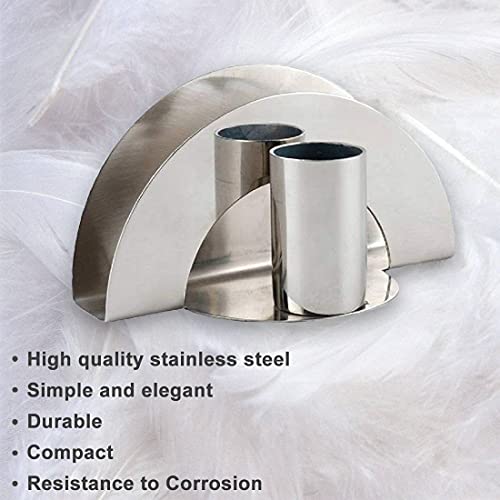 • High quality stainless steel
• Simple and elegant
• Durable
• Compact
• Resistance to Corrosion