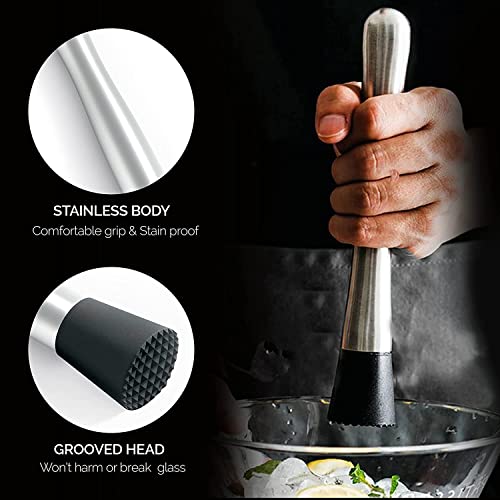 STAINLESS BODY
Comfortable grip & Stain proof

GROOVED HEAD
Won't harm or break glass