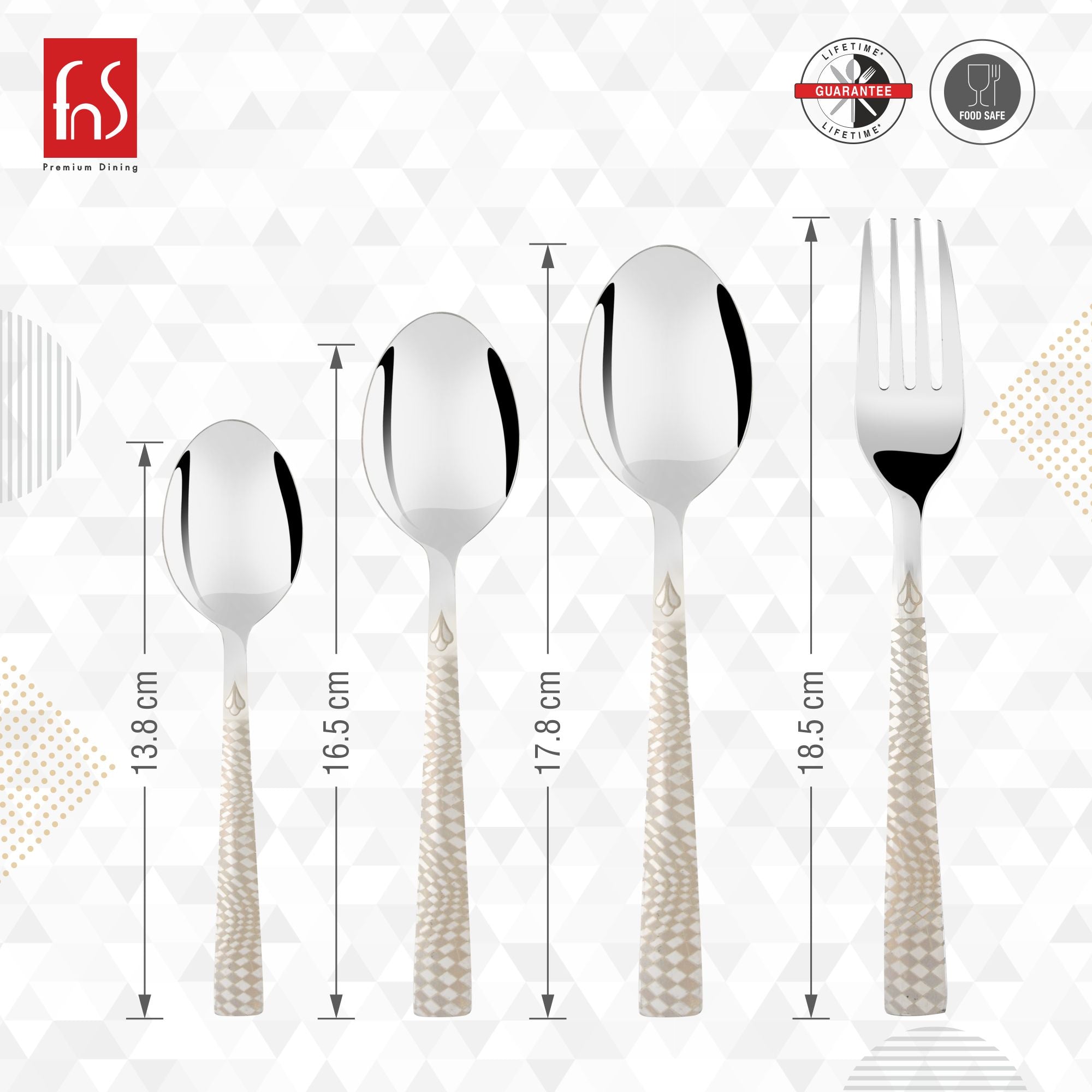 fnS
Premium Dining

LIFETIME*
GUARANTEE
LIFETIME*

FOOD SAFE

13.8 cm

16.5 cm

17.8 cm

18.5 cm