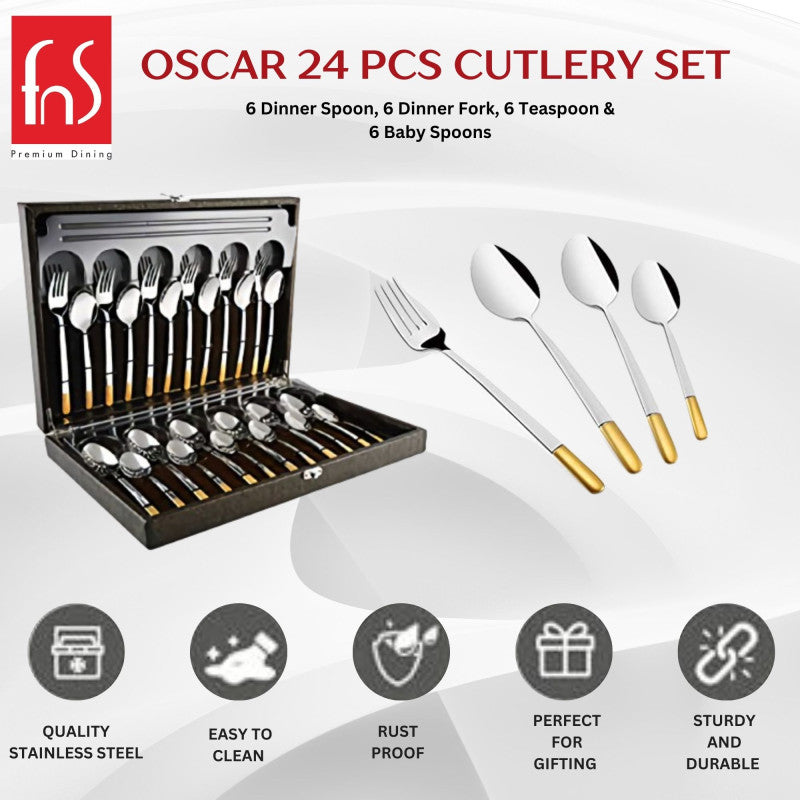 fnS
Premium Dining

OSCAR 24 PCS CUTLERY SET

6 Dinner Spoon, 6 Dinner Fork, 6 Teaspoon & 6 Baby Spoons

QUALITY STAINLESS STEEL

EASY TO CLEAN

RUST PROOF

PERFECT FOR GIFTING

STURDY AND DURABLE