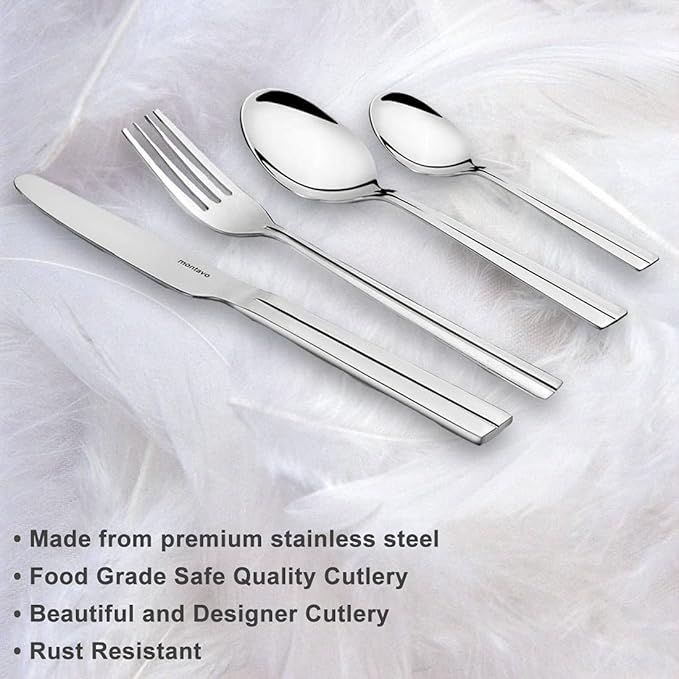 montavo

• Made from premium stainless steel
• Food Grade Safe Quality Cutlery
• Beautiful and Designer Cutlery
• Rust Resistant