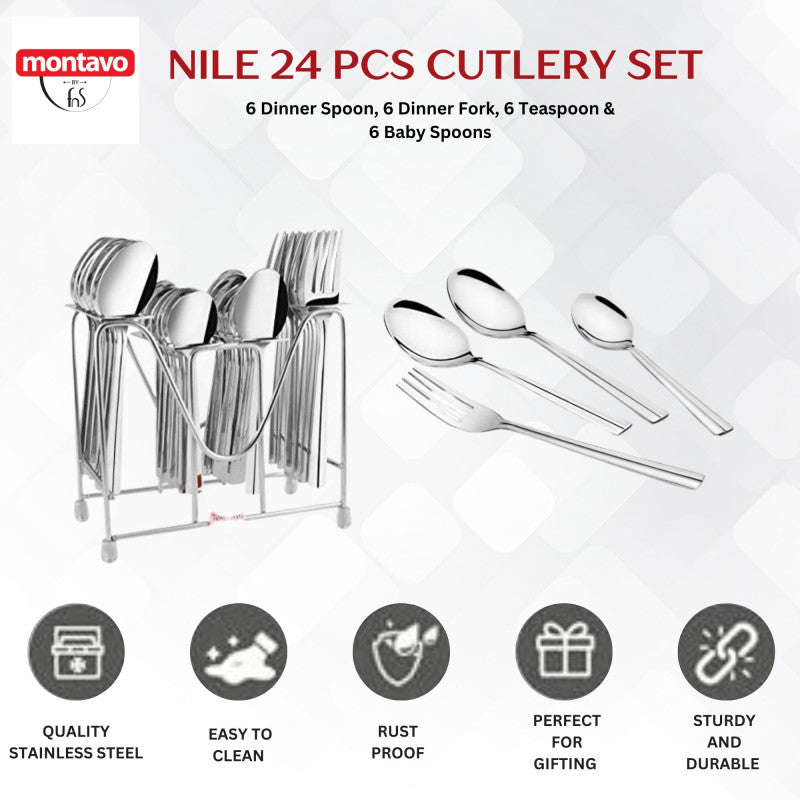 montavo
BY
FnS

NILE 24 PCS CUTLERY SET

6 Dinner Spoon, 6 Dinner Fork, 6 Teaspoon & 6 Baby Spoons

QUALITY STAINLESS STEEL

EASY TO CLEAN

RUST PROOF

PERFECT FOR GIFTING

STURDY AND DURABLE