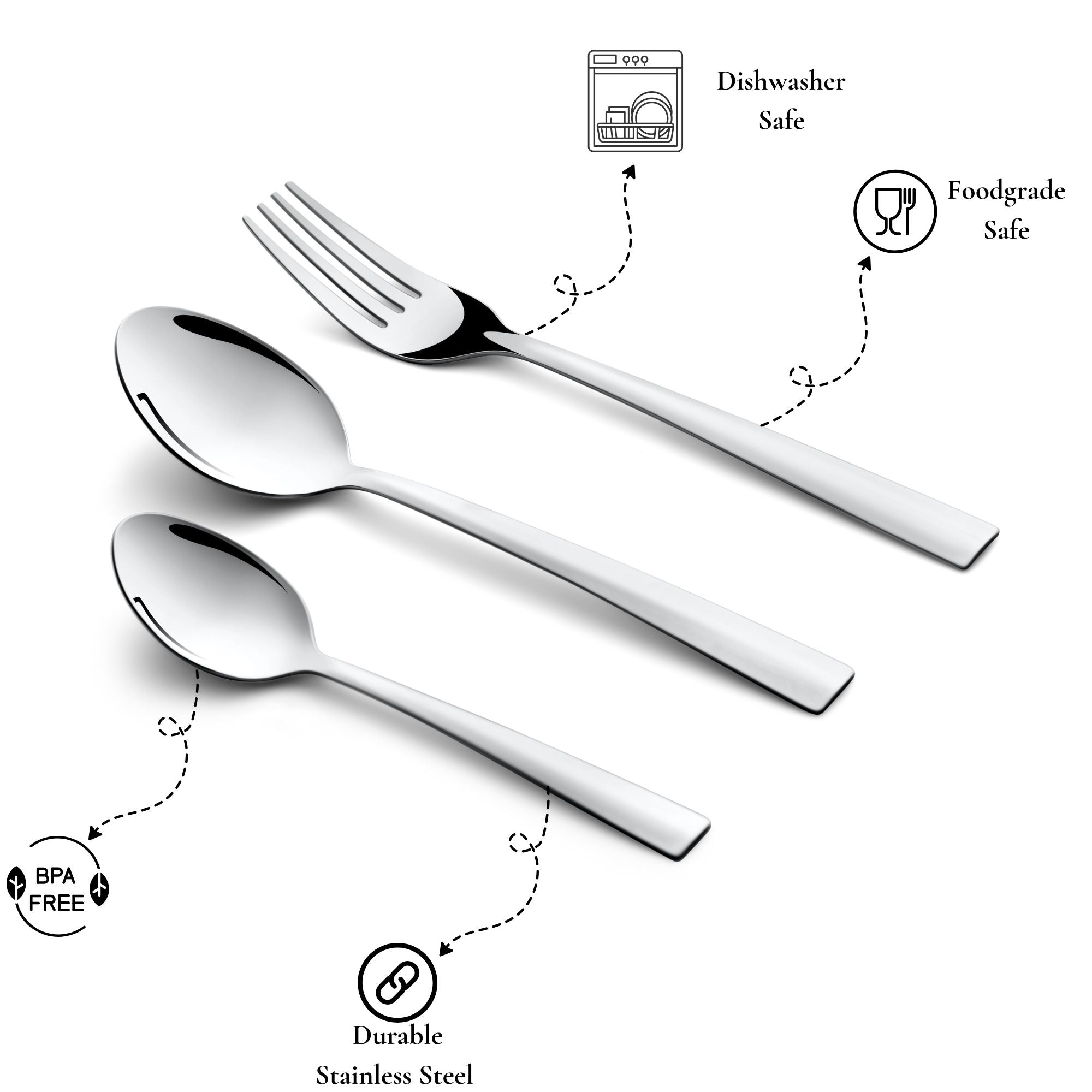 Dishwasher Safe

Foodgrade Safe

BPA FREE

Durable Stainless Steel