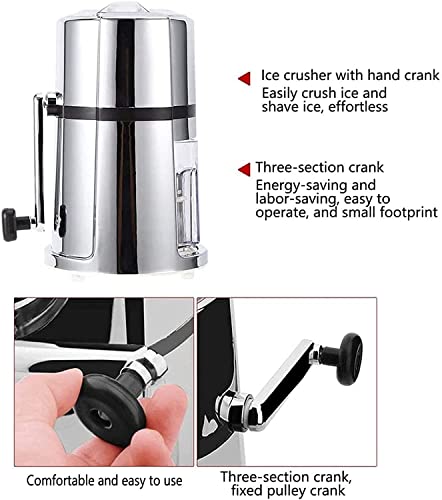 Ice crusher with hand crank
Easily crush ice and shave ice, effortless

Three-section crank
Energy-saving and labor-saving, easy to operate, and small footprint

Comfortable and easy to use

Three-section crank, fixed pulley crank