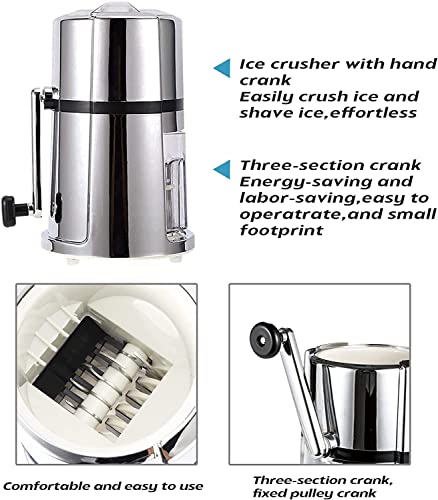 Ice crusher with hand crank
Easily crush ice and shave ice,effortless

Three-section crank
Energy-saving and labor-saving,easy to operatrate,and small footprint

Comfortable and easy to use

Three-section crank, fixed pulley crank