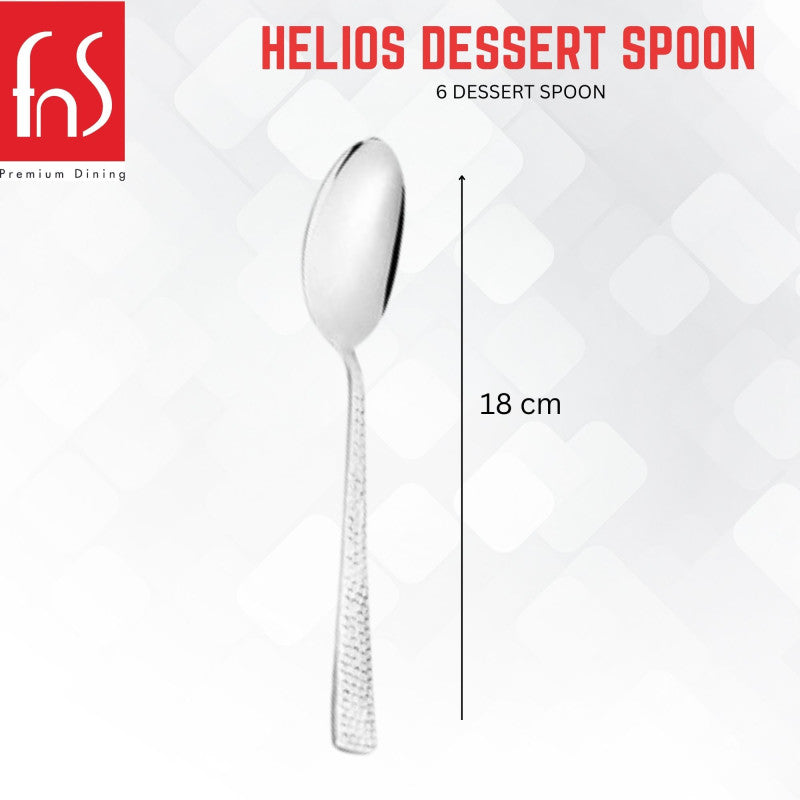 fnS
Premium Dining

HELIOS DESSERT SPOON
6 DESSERT SPOON

18 cm