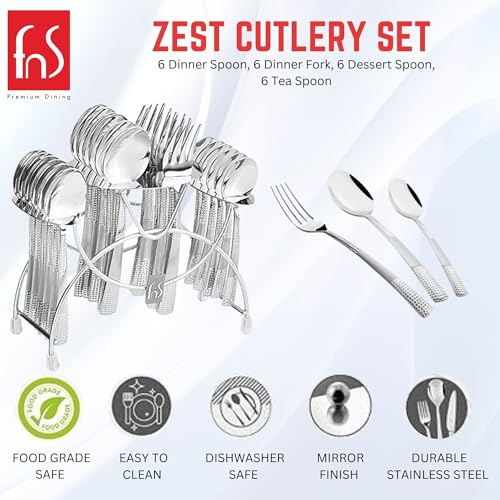 fnS
Premium Dining

ZEST CUTLERY SET
6 Dinner Spoon, 6 Dinner Fork, 6 Dessert Spoon, 6 Tea Spoon

fnS

FOOD GRADE FOOD GRADE

FOOD GRADE SAFE

EASY TO CLEAN

DISHWASHER SAFE

MIRROR FINISH

DURABLE STAINLESS STEEL