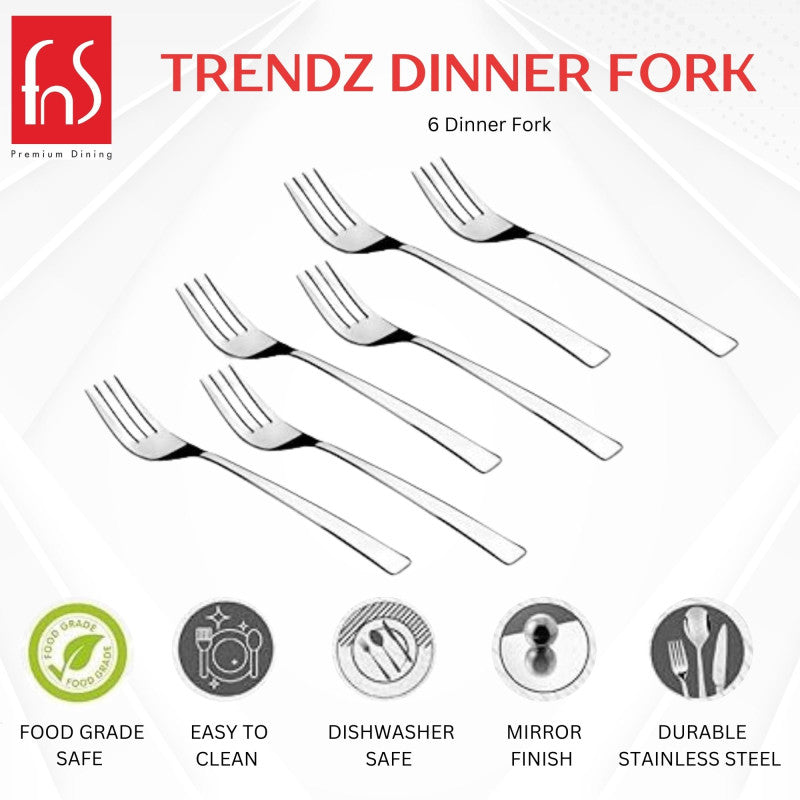 fnS
Premium Dining

TRENDZ DINNER FORK

6 Dinner Fork

FOOD GRADE
FOOD GRADE

FOOD GRADE SAFE

EASY TO CLEAN

DISHWASHER SAFE

MIRROR FINISH

DURABLE STAINLESS STEEL