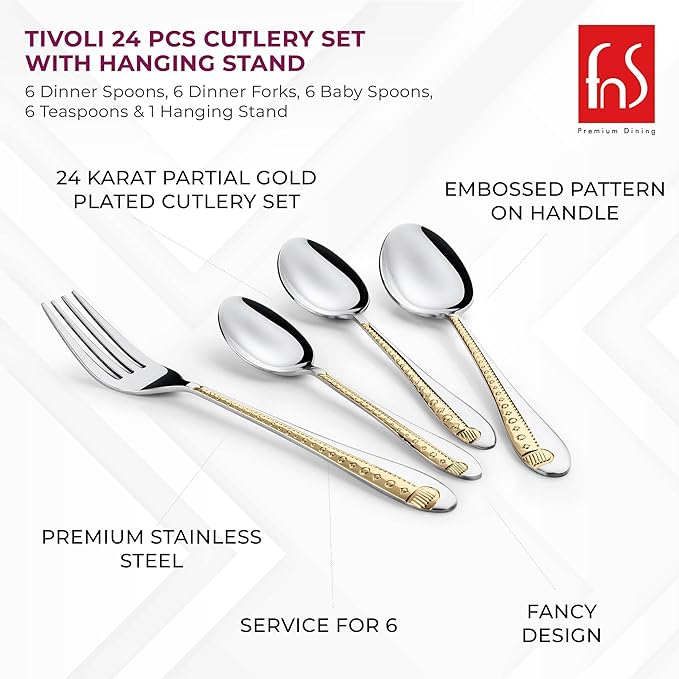 TIVOLI 24 PCS CUTLERY SET WITH HANGING STAND

6 Dinner Spoons, 6 Dinner Forks, 6 Baby Spoons, 6 Teaspoons & 1 Hanging Stand

fnS
Premium Dining

24 KARAT PARTIAL GOLD PLATED CUTLERY SET

EMBOSSED PATTERN ON HANDLE

PREMIUM STAINLESS STEEL

SERVICE FOR 6

FANCY DESIGN