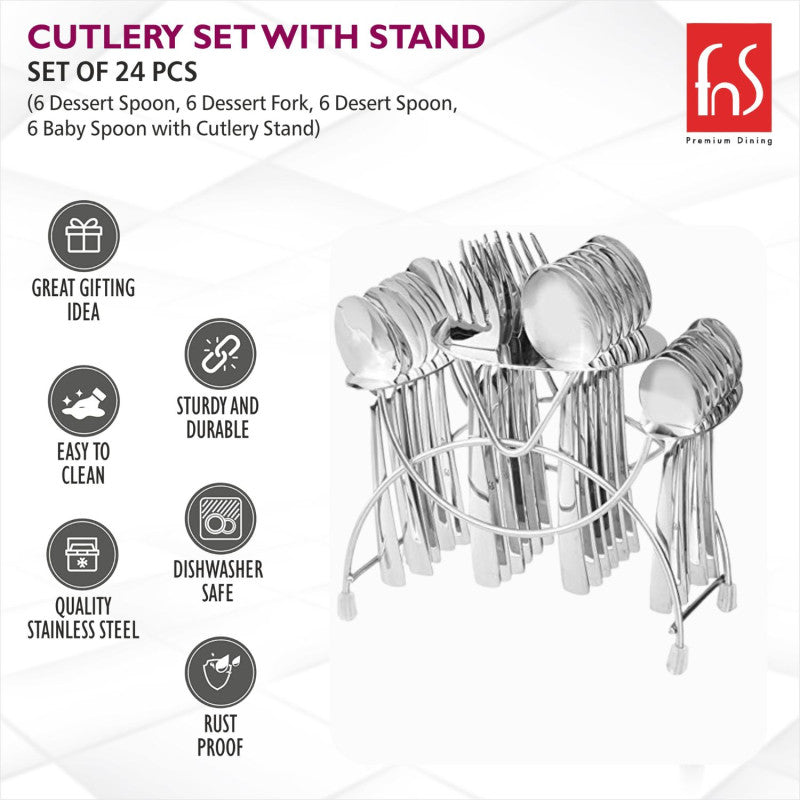 CUTLERY SET WITH STAND
SET OF 24 PCS
(6 Dessert Spoon, 6 Dessert Fork, 6 Desert Spoon, 6 Baby Spoon with Cutlery Stand)

fnS
Premium Dining

GREAT GIFTING IDEA

STURDY AND DURABLE

EASY TO CLEAN

DISHWASHER SAFE

QUALITY STAINLESS STEEL

RUST PROOF