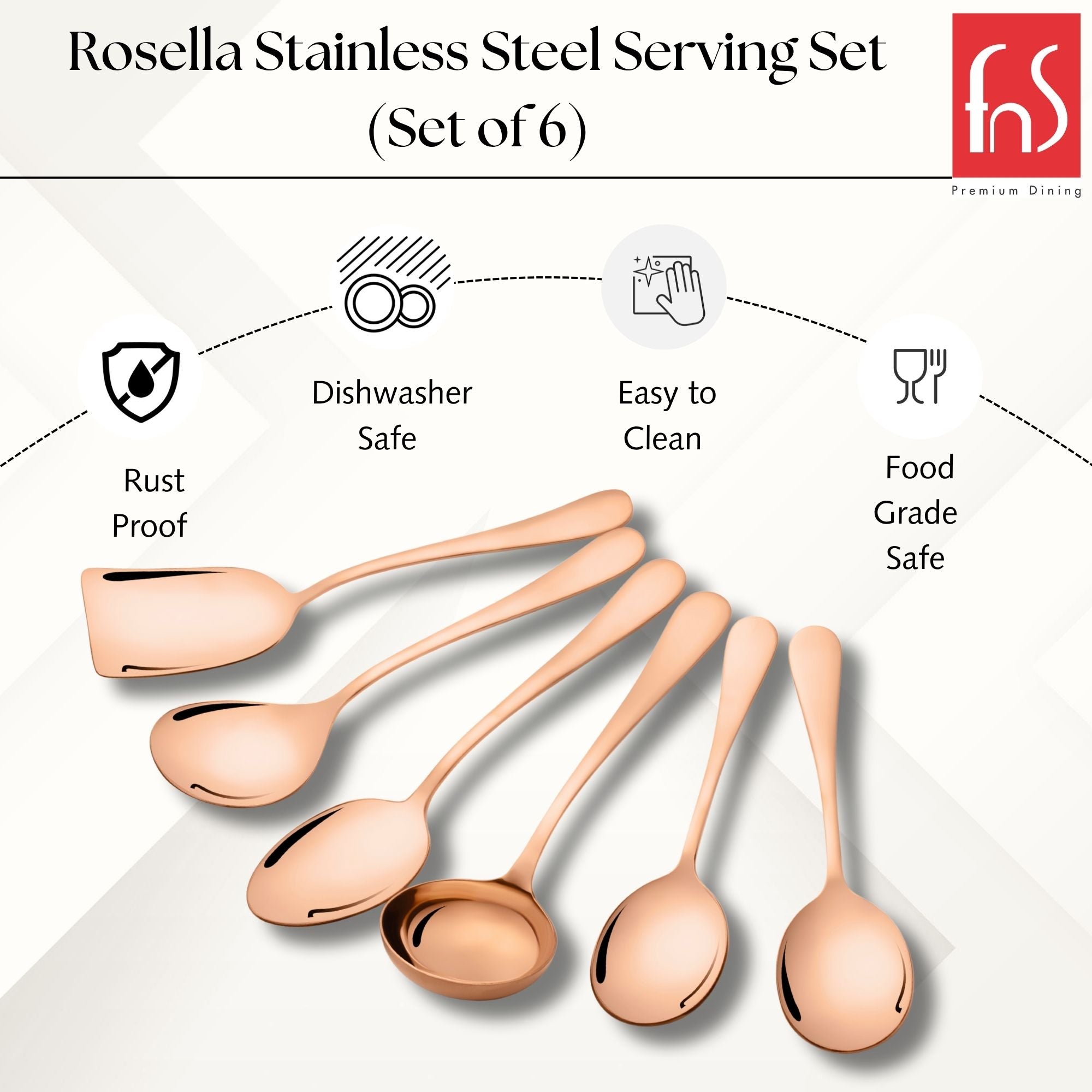 Rosella Stainless Steel Serving Set
(Set of 6)

fnS
Premium Dining

Rust Proof

Dishwasher Safe

Easy to Clean

Food Grade Safe