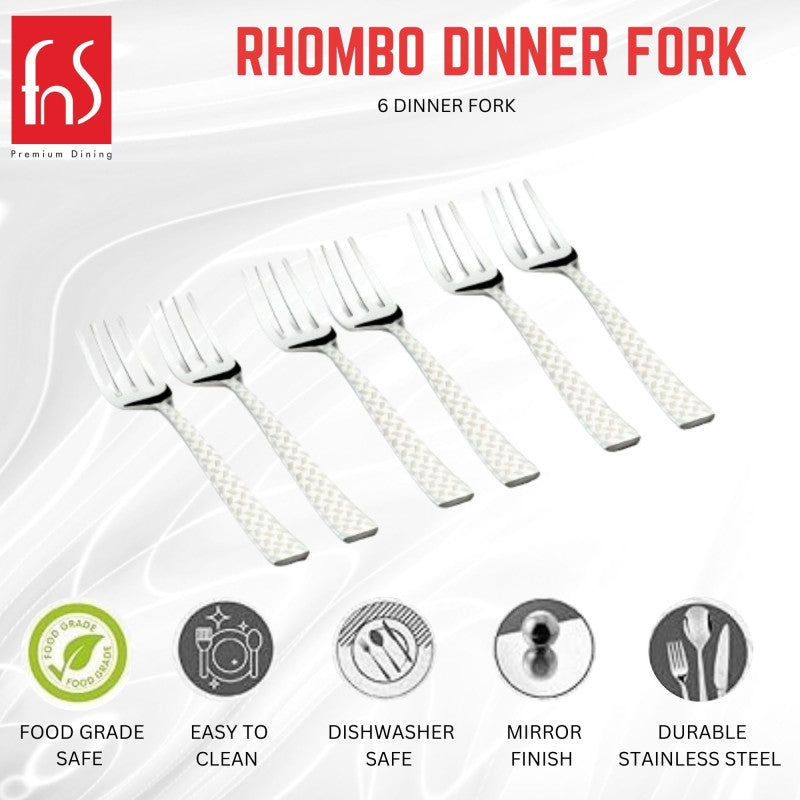 fnS
Premium Dining

RHOMBO DINNER FORK

6 DINNER FORK

FOOD GRADE
FOOD GRADE

FOOD GRADE SAFE

EASY TO CLEAN

DISHWASHER SAFE

MIRROR FINISH

DURABLE STAINLESS STEEL