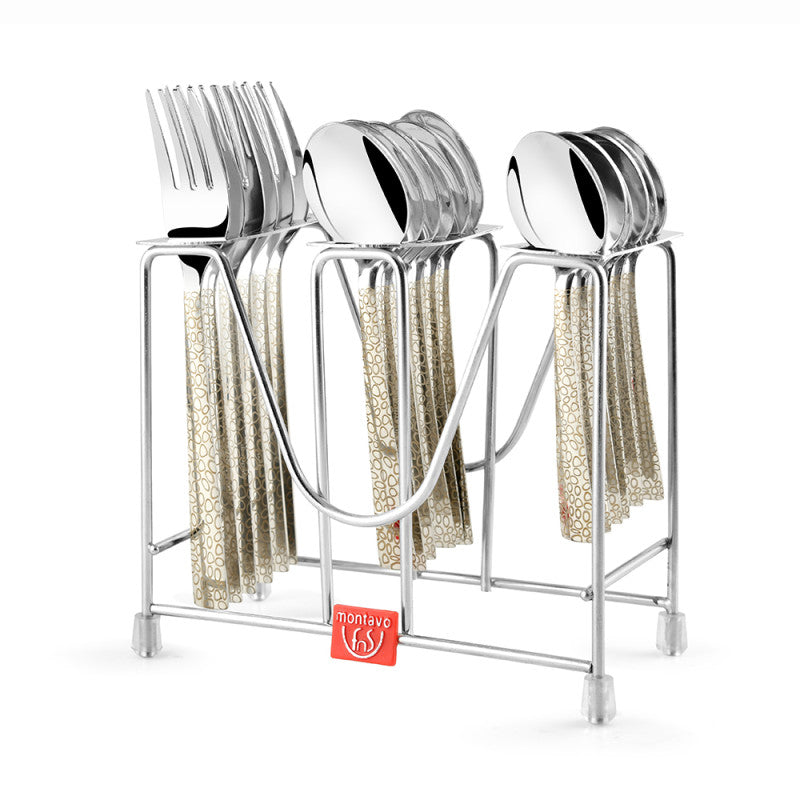 montavo
fnS