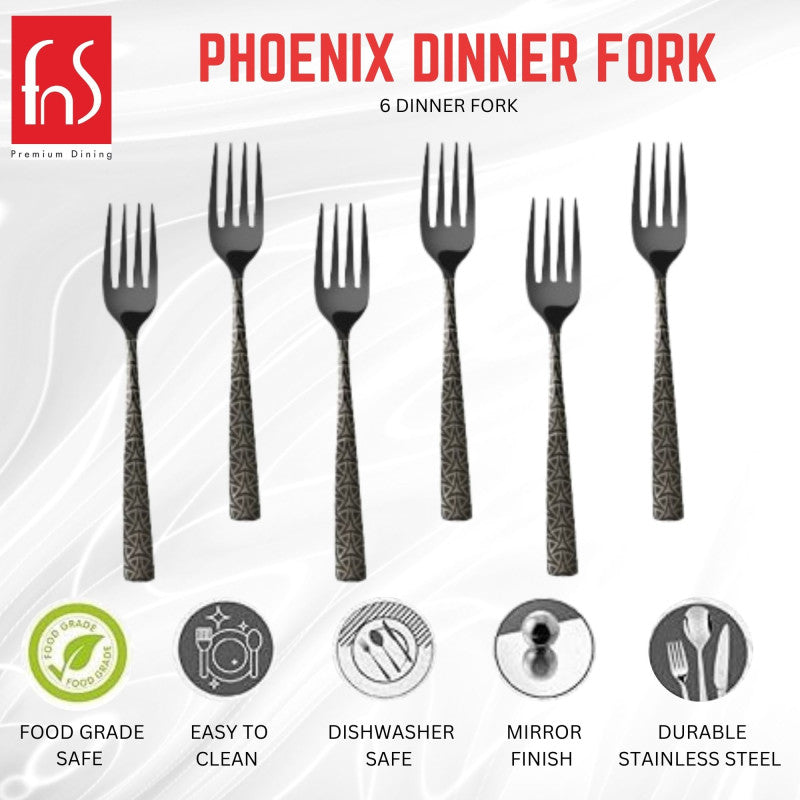 fnS
Premium Dining

PHOENIX DINNER FORK
6 DINNER FORK

FOOD GRADE
FOOD GRADE

FOOD GRADE SAFE

EASY TO CLEAN

DISHWASHER SAFE

MIRROR FINISH

DURABLE STAINLESS STEEL