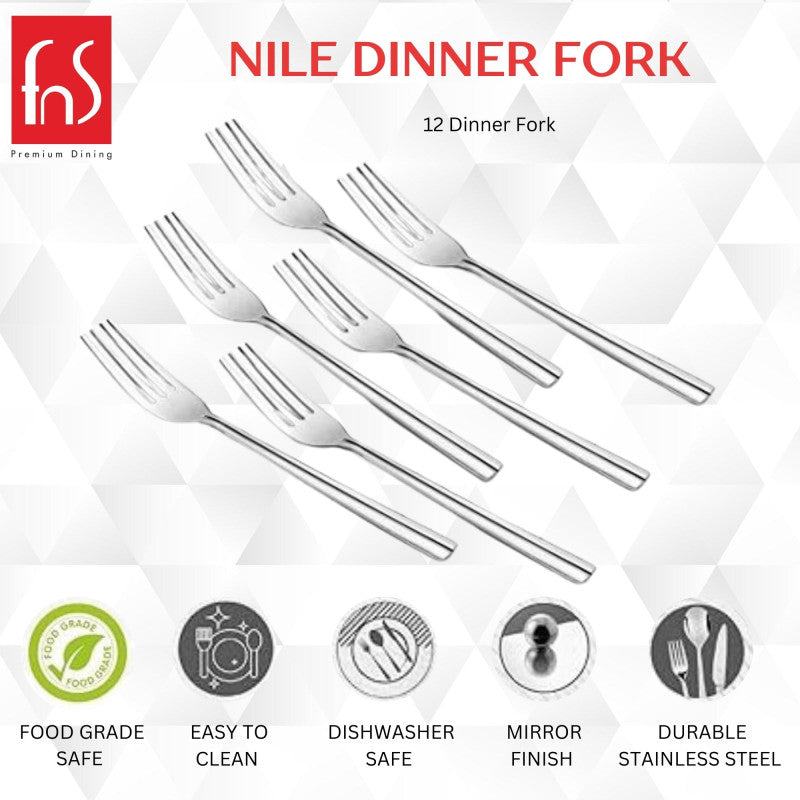 fnS
Premium Dining

NILE DINNER FORK

12 Dinner Fork

FOOD GRADE
FOOD GRADE

FOOD GRADE SAFE

EASY TO CLEAN

DISHWASHER SAFE

MIRROR FINISH

DURABLE STAINLESS STEEL