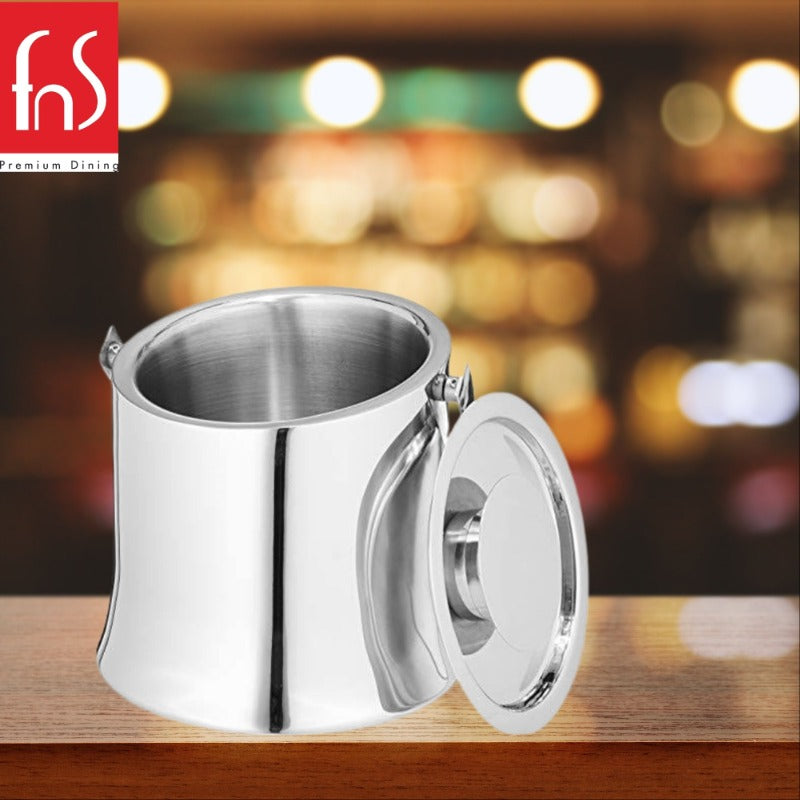 fnS
Premium Dining