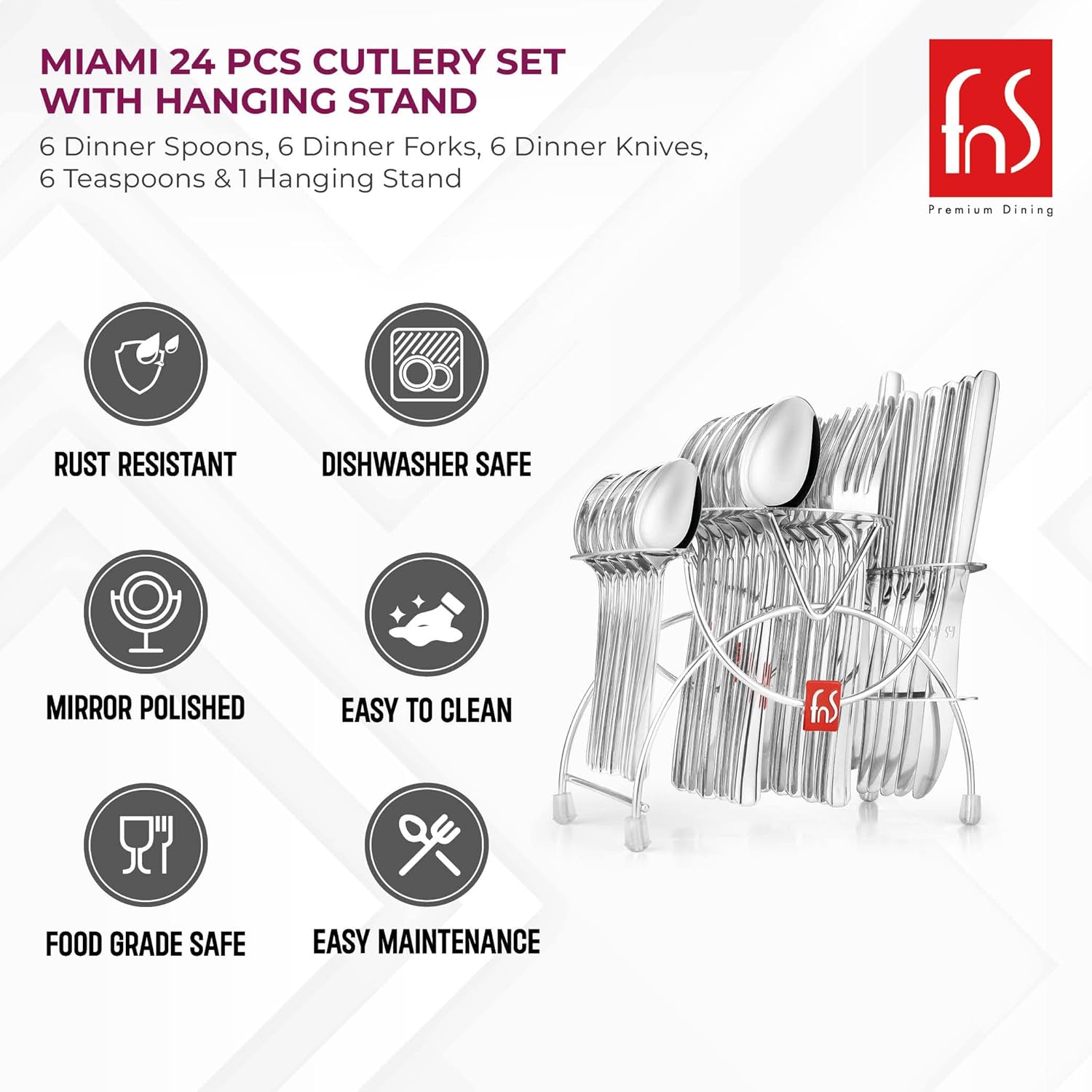 MIAMI 24 PCS CUTLERY SET WITH HANGING STAND

6 Dinner Spoons, 6 Dinner Forks, 6 Dinner Knives, 6 Teaspoons & 1 Hanging Stand

fnS
Premium Dining

RUST RESISTANT

DISHWASHER SAFE

MIRROR POLISHED

EASY TO CLEAN

FOOD GRADE SAFE

EASY MAINTENANCE

fnS