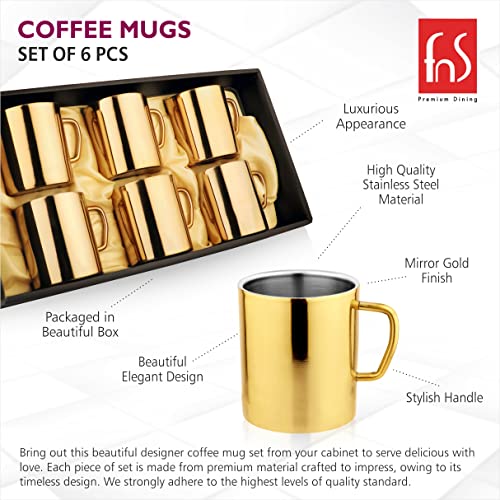 COFFEE MUGS
SET OF 6 PCS

fnS
Premium Dining

Luxurious Appearance

High Quality Stainless Steel Material

Mirror Gold Finish

Packaged in Beautiful Box

Beautiful Elegant Design

Stylish Handle

Bring out this beautiful designer coffee mug set from your cabinet to serve delicious with love. Each piece of set is made from premium material crafted to impress, owing to its timeless design. We strongly adhere to the highest levels of quality standard.