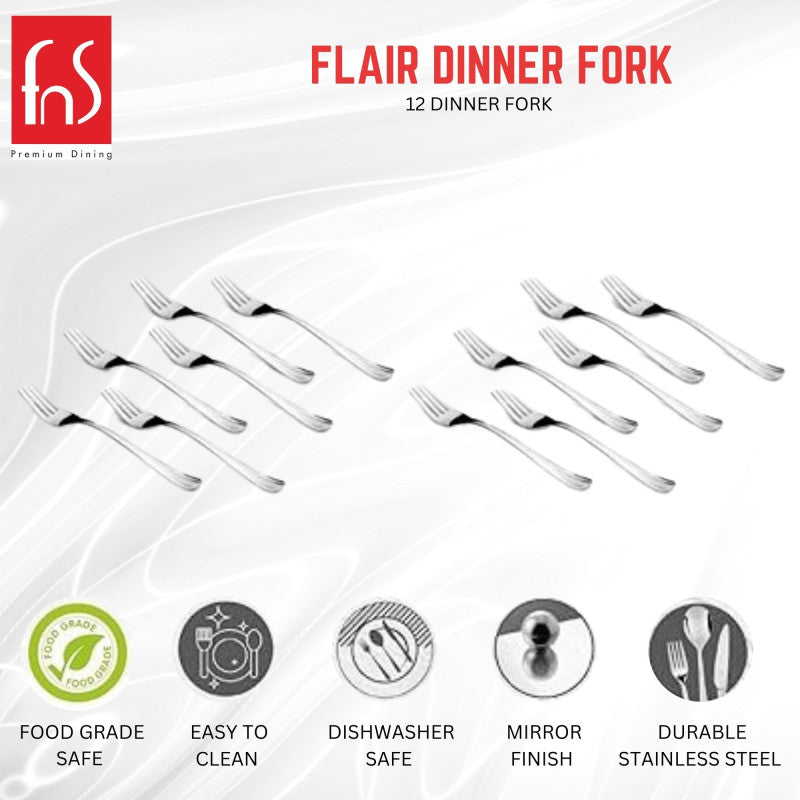 fnS
Premium Dining

FLAIR DINNER FORK
12 DINNER FORK

FOOD GRADE
FOOD GRADE

FOOD GRADE SAFE

EASY TO CLEAN

DISHWASHER SAFE

MIRROR FINISH

DURABLE STAINLESS STEEL