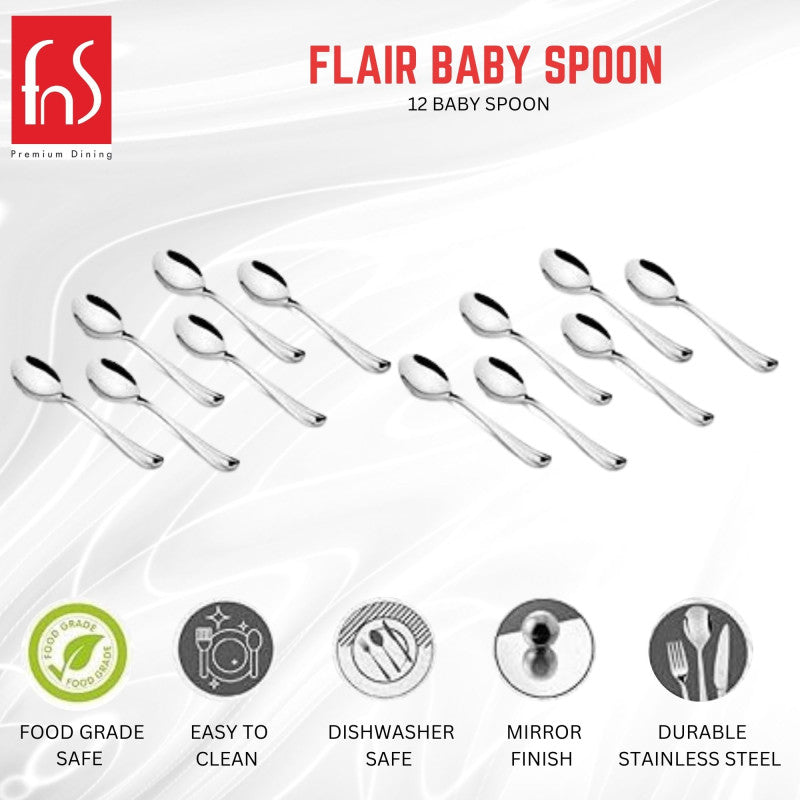 fnS
Premium Dining

FLAIR BABY SPOON
12 BABY SPOON

FOOD GRADE
FOOD GRADE

FOOD GRADE SAFE

EASY TO CLEAN

DISHWASHER SAFE

MIRROR FINISH

DURABLE STAINLESS STEEL