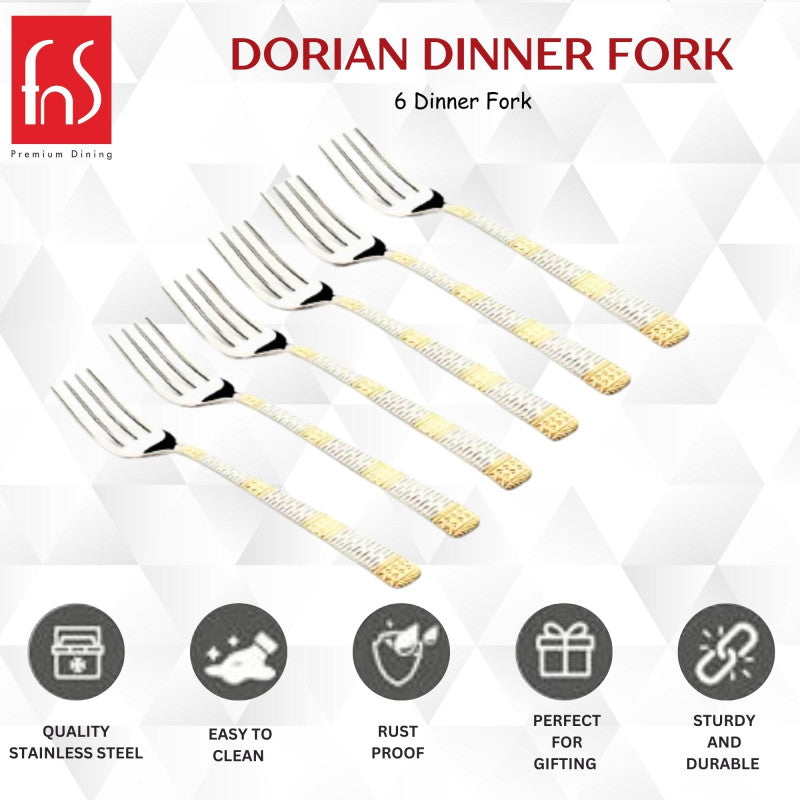 fnS
Premium Dining

DORIAN DINNER FORK
6 Dinner Fork

QUALITY STAINLESS STEEL

EASY TO CLEAN

RUST PROOF

PERFECT FOR GIFTING

STURDY AND DURABLE