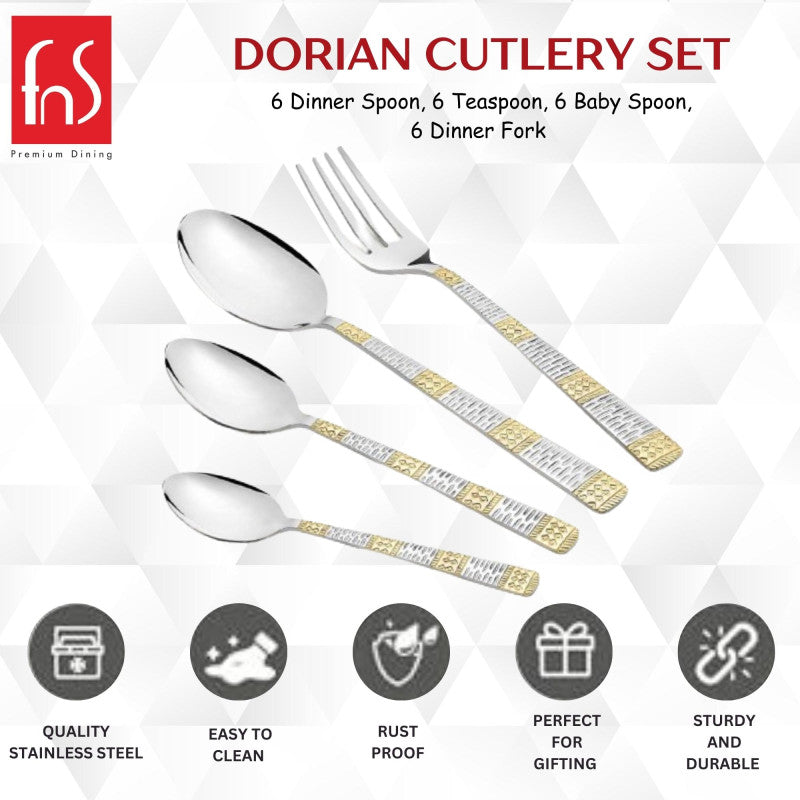 fnS
Premium Dining

DORIAN CUTLERY SET

6 Dinner Spoon, 6 Teaspoon, 6 Baby Spoon, 6 Dinner Fork

QUALITY STAINLESS STEEL

EASY TO CLEAN

RUST PROOF

PERFECT FOR GIFTING

STURDY AND DURABLE