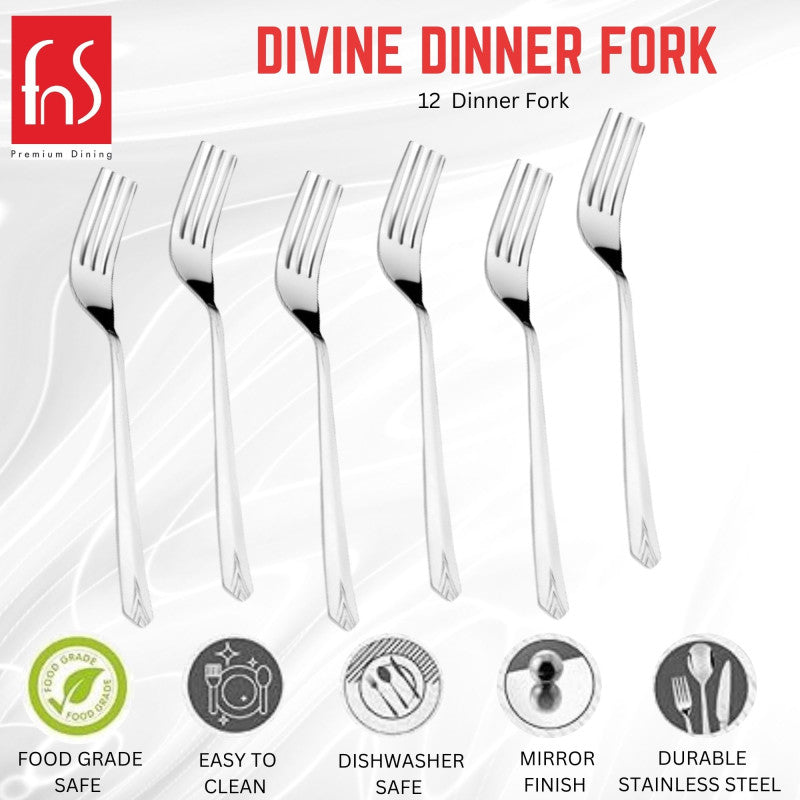 fnS
Premium Dining

DIVINE DINNER FORK
12 Dinner Fork

FOOD GRADE
FOOD GRADE

FOOD GRADE SAFE

EASY TO CLEAN

DISHWASHER SAFE

MIRROR FINISH

DURABLE STAINLESS STEEL