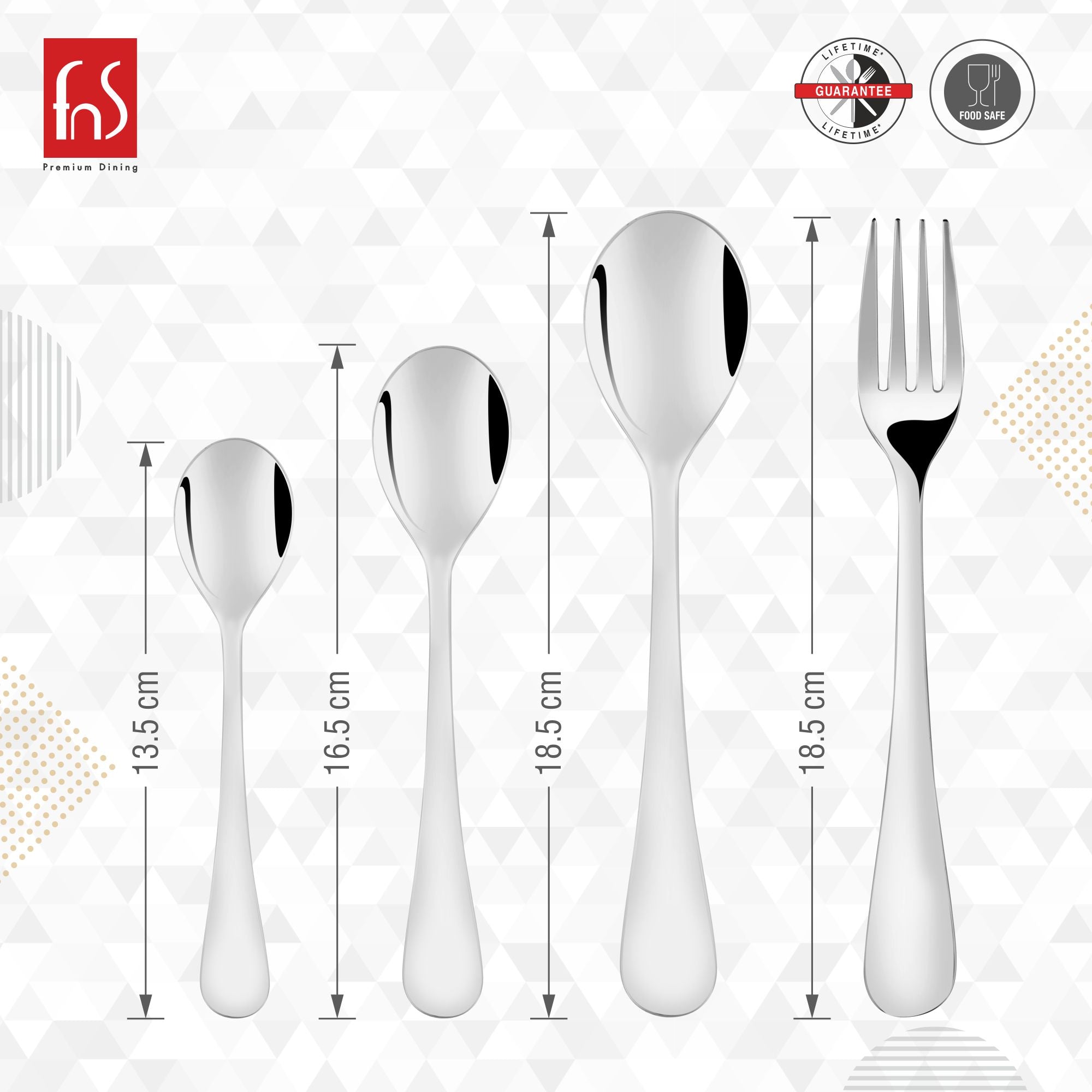 fnS
Premium Dining

LIFETIME*
GUARANTEE
LIFETIME*

FOOD SAFE

13.5 cm

16.5 cm

18.5 cm

18.5 cm