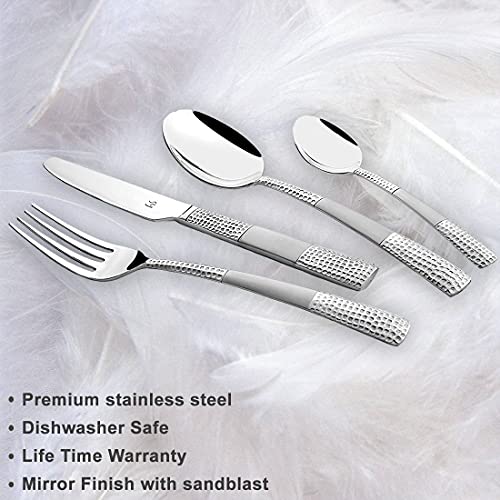 • Premium stainless steel
• Dishwasher Safe
• Life Time Warranty
• Mirror Finish with sandblast