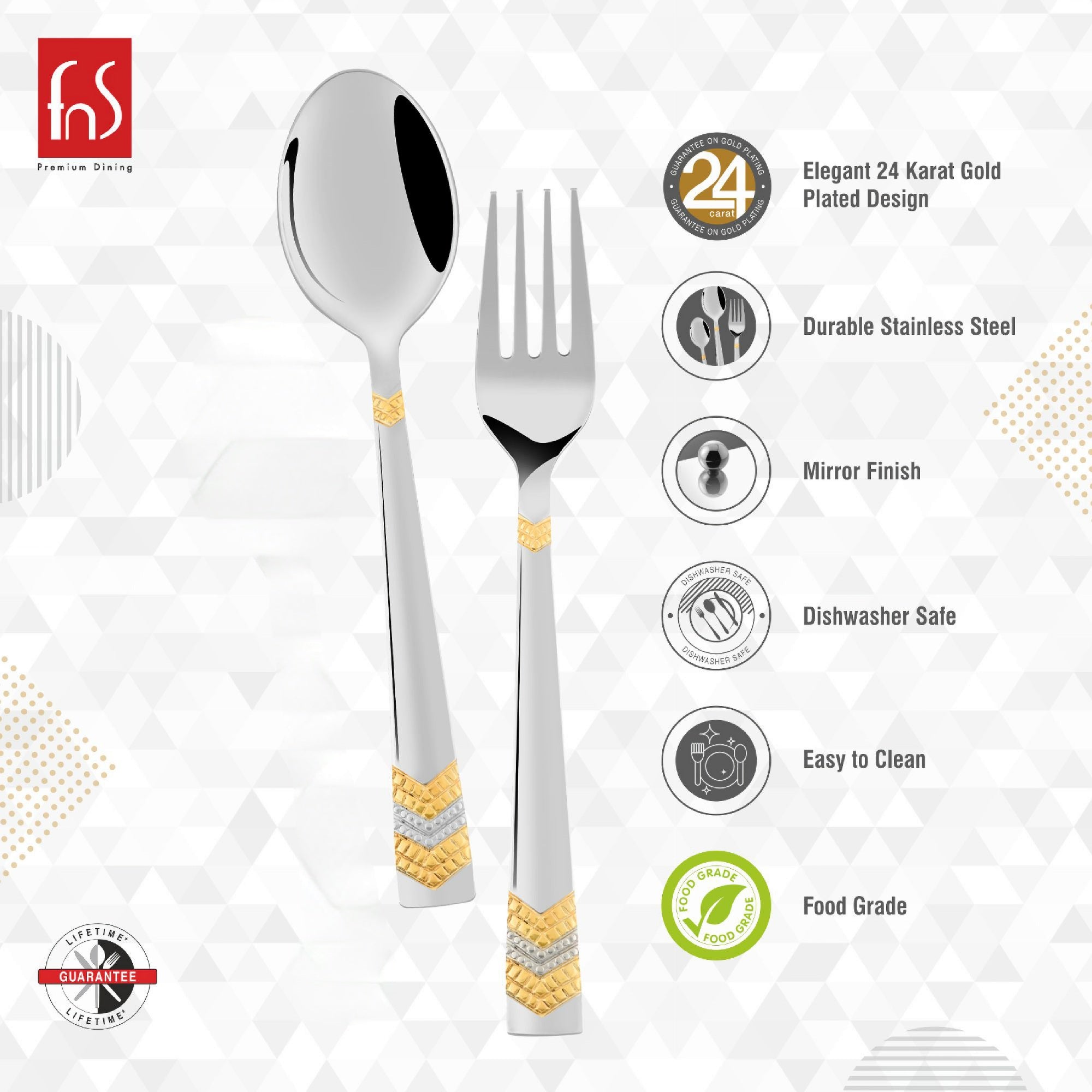 fnS
Premium Dining

GUARANTEE ON GOLD PLATING
24
carat
GUARANTEE ON GOLD PLATING

Elegant 24 Karat Gold Plated Design

Durable Stainless Steel

Mirror Finish

DISHWASHER SAFE
DISHWASHER SAFE

Dishwasher Safe

Easy to Clean

FOOD GRADE
FOOD GRADE

Food Grade

LIFETIME*
GUARANTEE
LIFETIME*