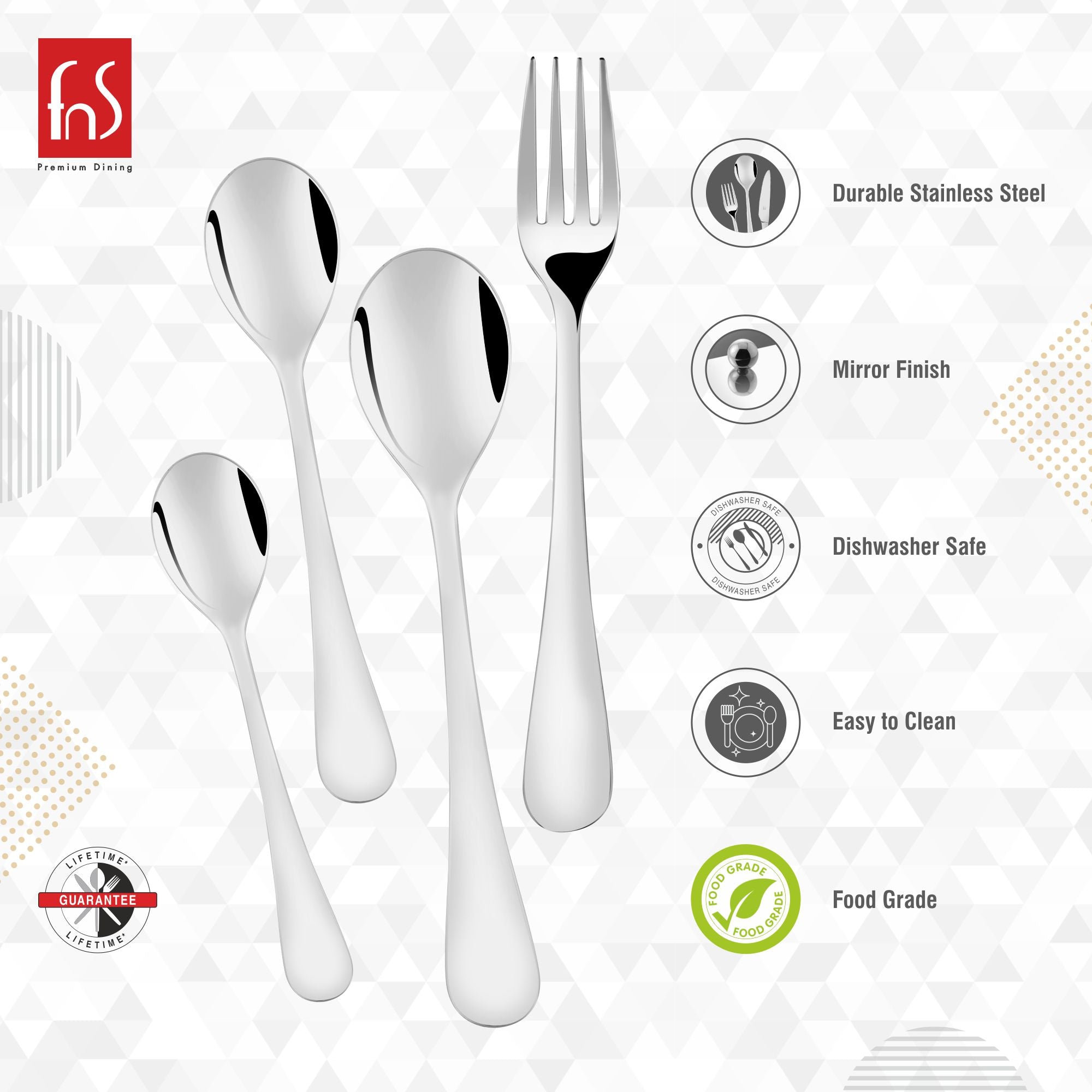 fnS
Premium Dining

Durable Stainless Steel

Mirror Finish

DISHWASHER SAFE
DISHWASHER SAFE
Dishwasher Safe

Easy to Clean

FOOD GRADE
FOOD GRADE
Food Grade

LIFETIME*
GUARANTEE
LIFETIME*