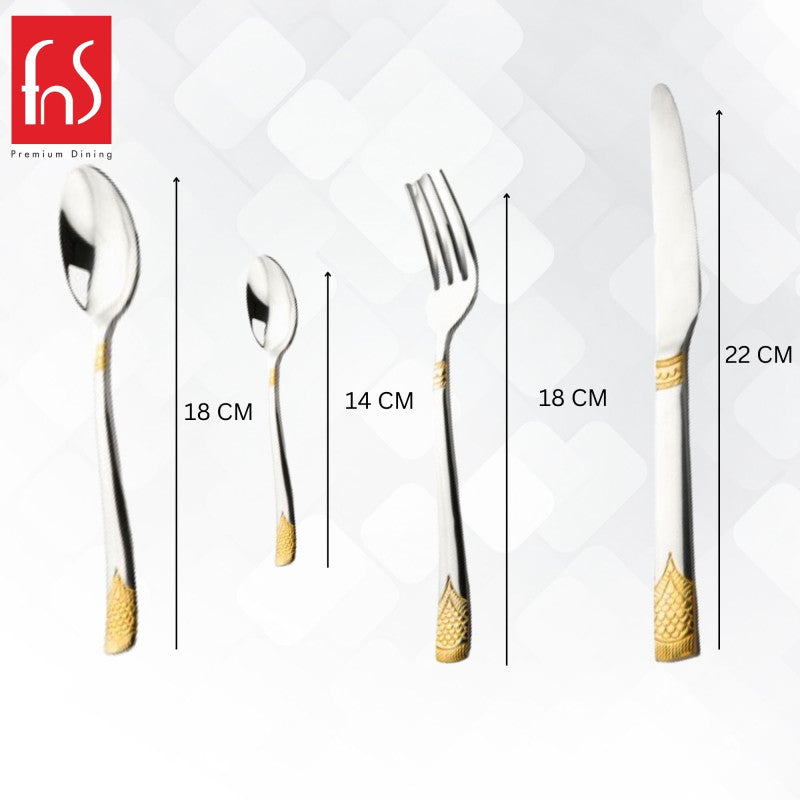 fnS
Premium Dining

18 CM

14 CM

18 CM

22 CM