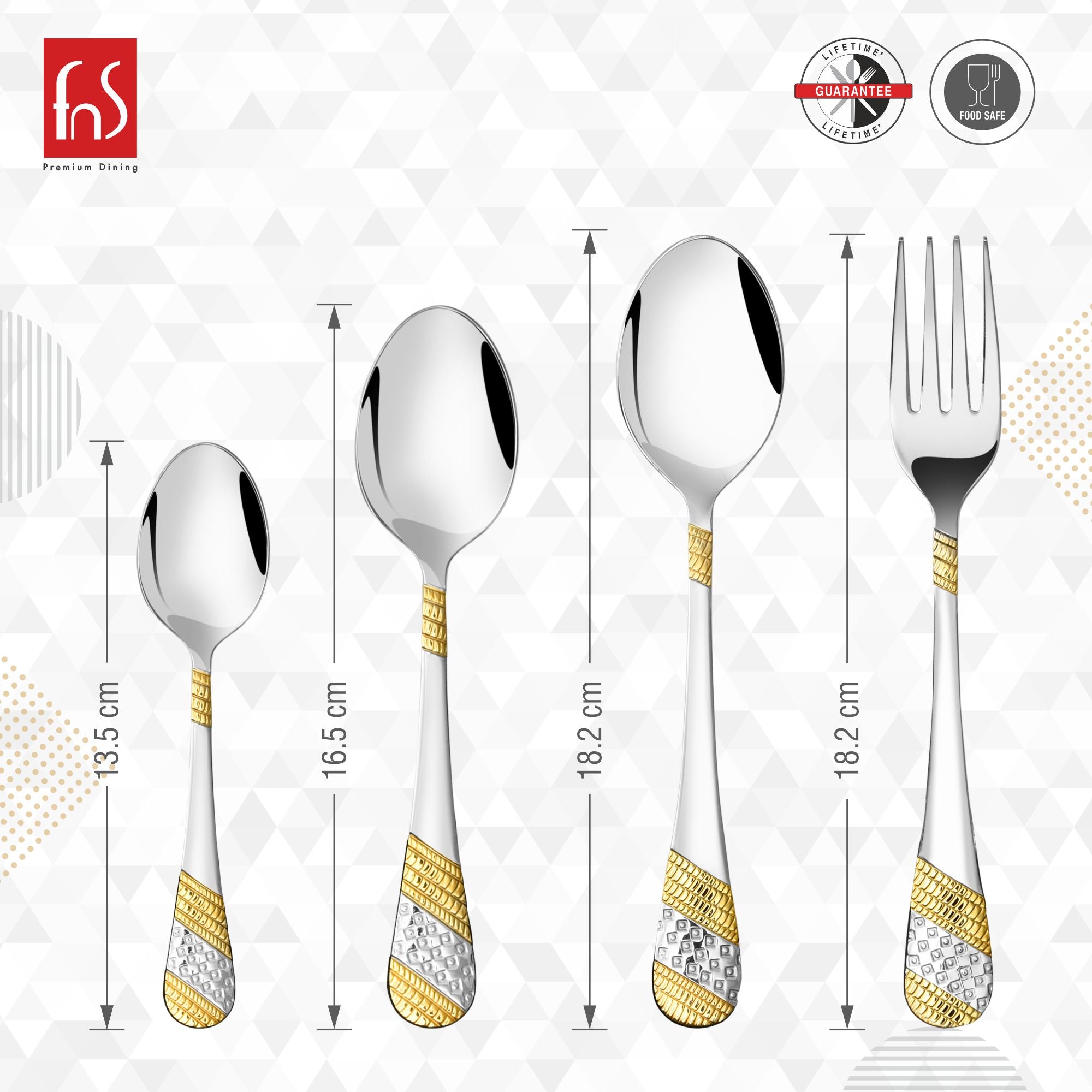 fnS
Premium Dining

LIFETIME*
GUARANTEE
LIFETIME*

FOOD SAFE

13.5 cm

16.5 cm

18.2 cm

18.2 cm