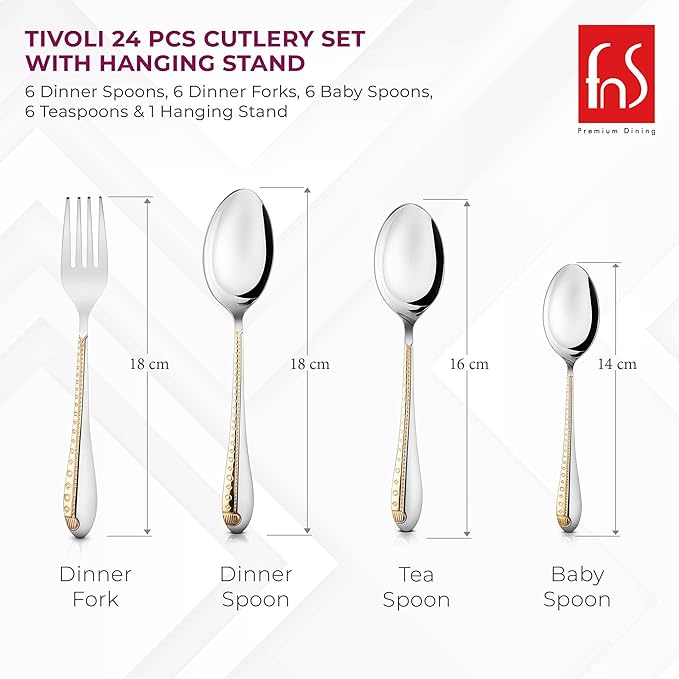 TIVOLI 24 PCS CUTLERY SET WITH HANGING STAND

6 Dinner Spoons, 6 Dinner Forks, 6 Baby Spoons, 6 Teaspoons & 1 Hanging Stand

fnS
Premium Dining

18 cm
18 cm
16 cm
14 cm

Dinner Fork

Dinner Spoon

Tea Spoon

Baby Spoon