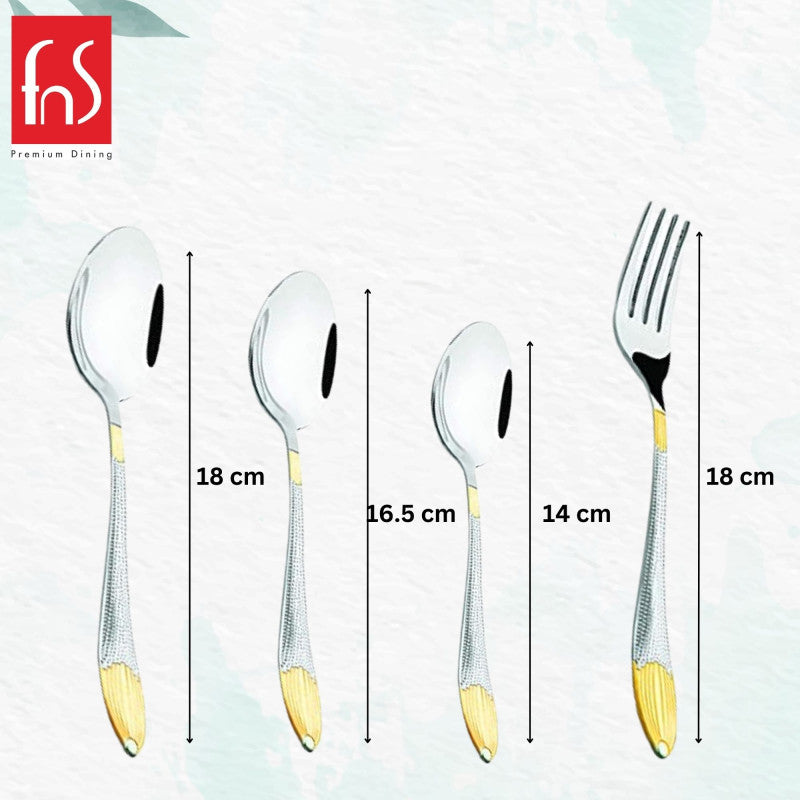 fnS
Premium Dining

18 cm

16.5 cm

14 cm

18 cm