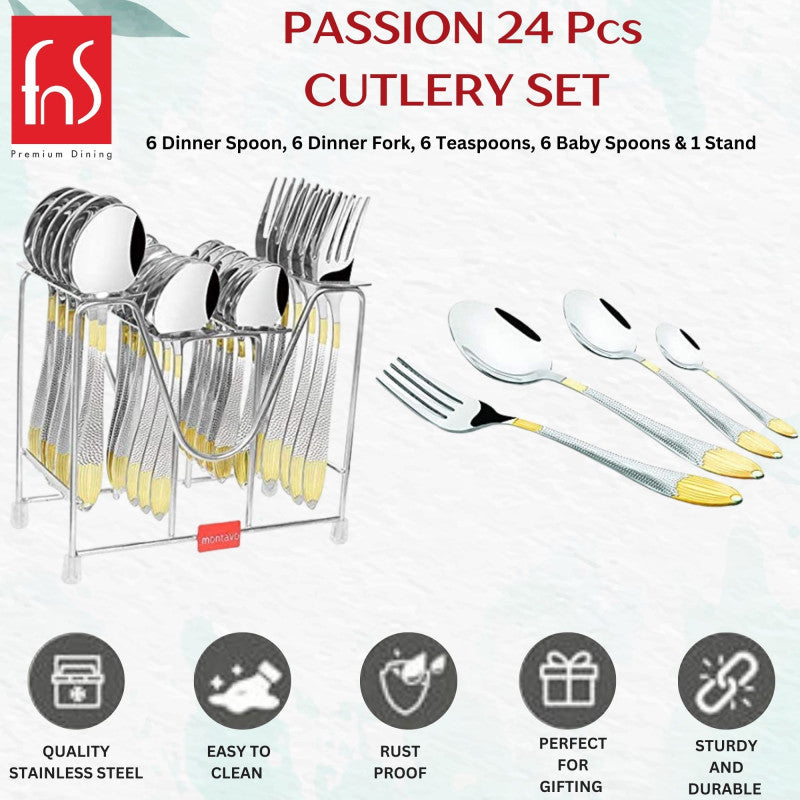 fnS
Premium Dining

PASSION 24 Pcs CUTLERY SET

6 Dinner Spoon, 6 Dinner Fork, 6 Teaspoons, 6 Baby Spoons & 1 Stand

montavo

QUALITY STAINLESS STEEL

EASY TO CLEAN

RUST PROOF

PERFECT FOR GIFTING

STURDY AND DURABLE