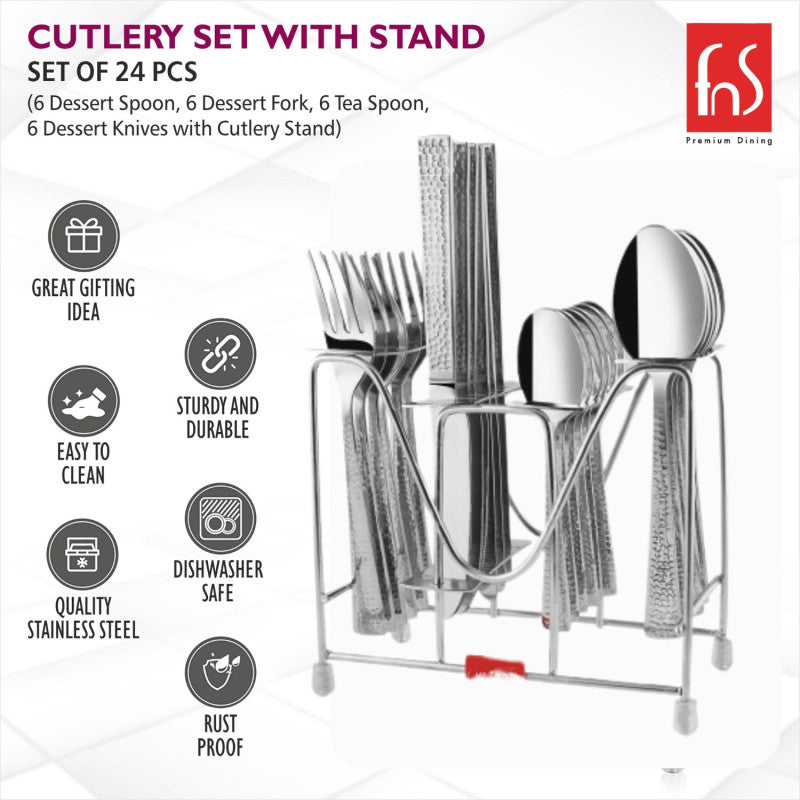 CUTLERY SET WITH STAND
SET OF 24 PCS
(6 Dessert Spoon, 6 Dessert Fork, 6 Tea Spoon, 6 Dessert Knives with Cutlery Stand)

fnS
Premium Dining

GREAT GIFTING IDEA

STURDY AND DURABLE

EASY TO CLEAN

DISHWASHER SAFE

QUALITY STAINLESS STEEL

RUST PROOF