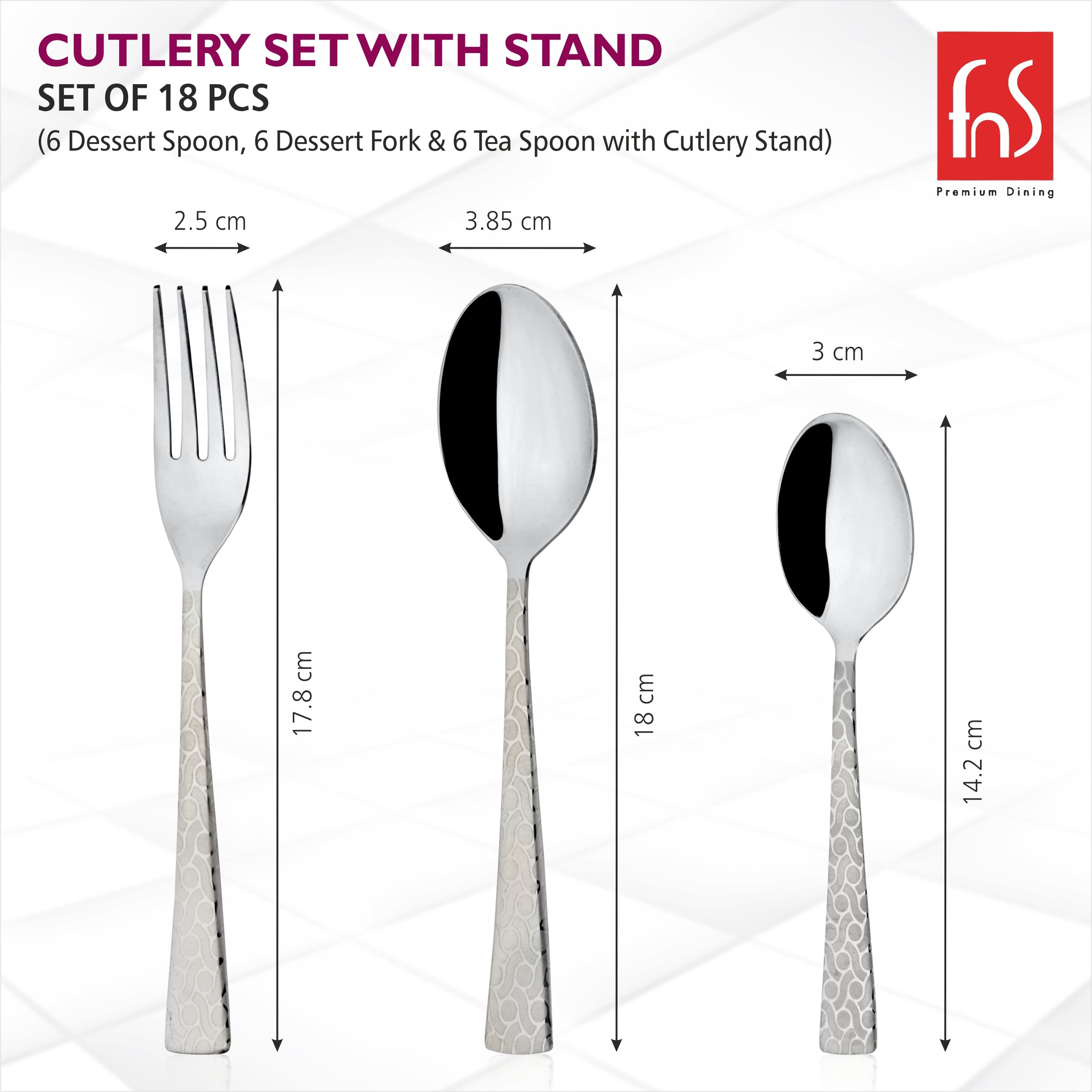 CUTLERY SET WITH STAND
SET OF 18 PCS
(6 Dessert Spoon, 6 Dessert Fork & 6 Tea Spoon with Cutlery Stand)

fnS
Premium Dining

2.5 cm
17.8 cm
3.85 cm
18 cm
3 cm
14.2 cm