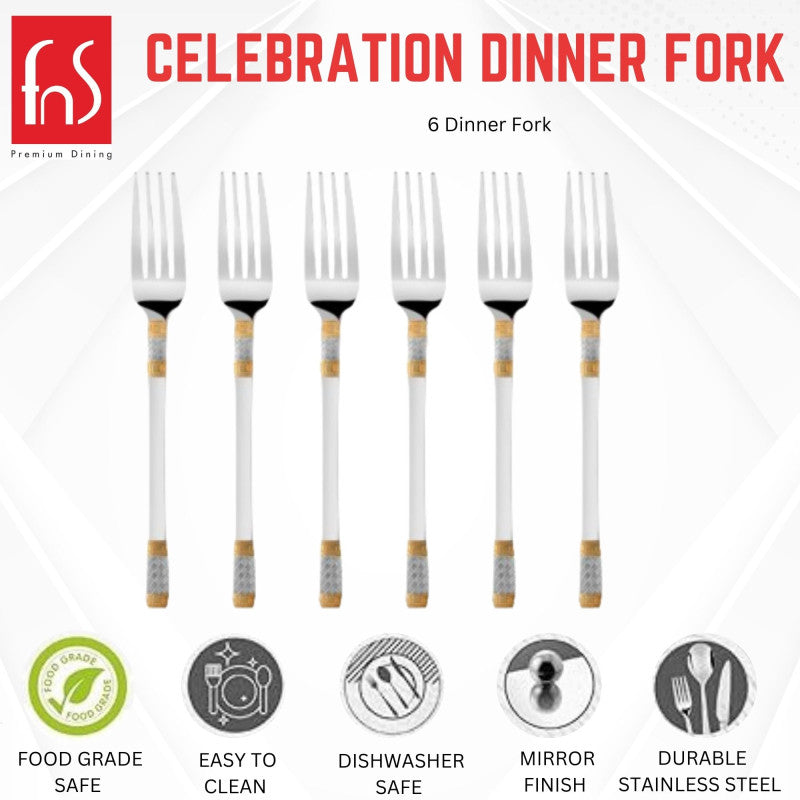 fnS
Premium Dining

CELEBRATION DINNER FORK

6 Dinner Fork

FOOD GRADE
FOOD GRADE

FOOD GRADE SAFE

EASY TO CLEAN

DISHWASHER SAFE

MIRROR FINISH

DURABLE STAINLESS STEEL