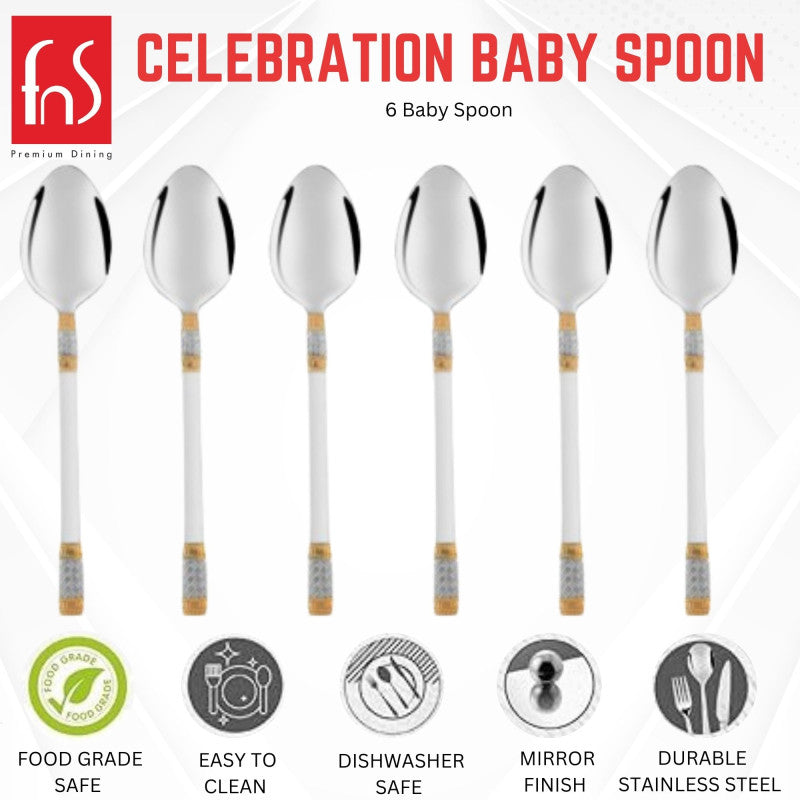 fnS
Premium Dining

CELEBRATION BABY SPOON

6 Baby Spoon

FOOD GRADE
FOOD GRADE

FOOD GRADE SAFE

EASY TO CLEAN

DISHWASHER SAFE

MIRROR FINISH

DURABLE STAINLESS STEEL