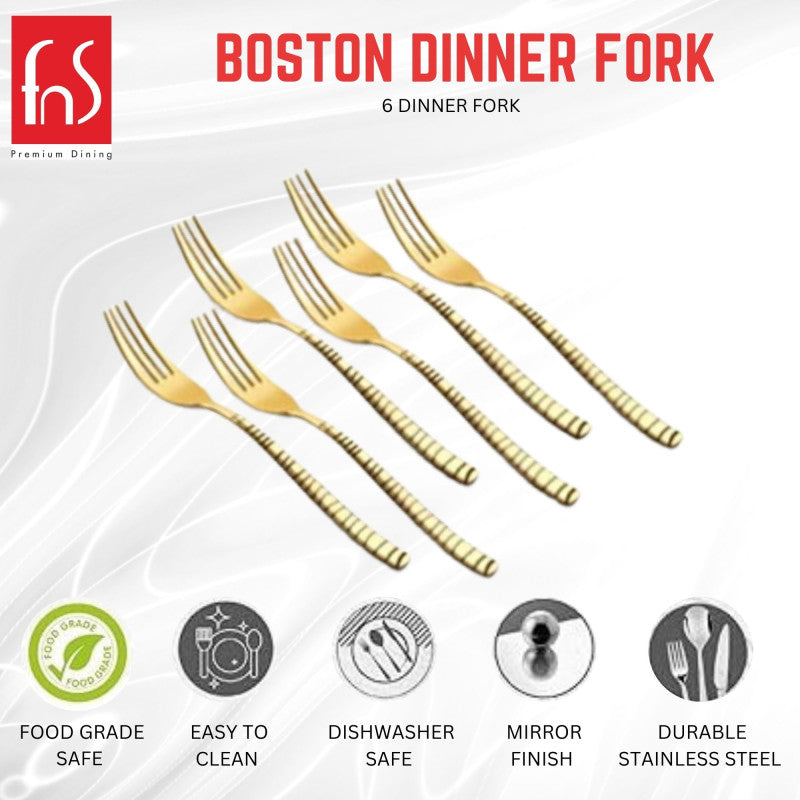 fnS

Premium Dining

BOSTON DINNER FORK

6 DINNER FORK

FOOD GRADE
FOOD GRADE

FOOD GRADE SAFE

EASY TO CLEAN

DISHWASHER SAFE

MIRROR FINISH

DURABLE STAINLESS STEEL