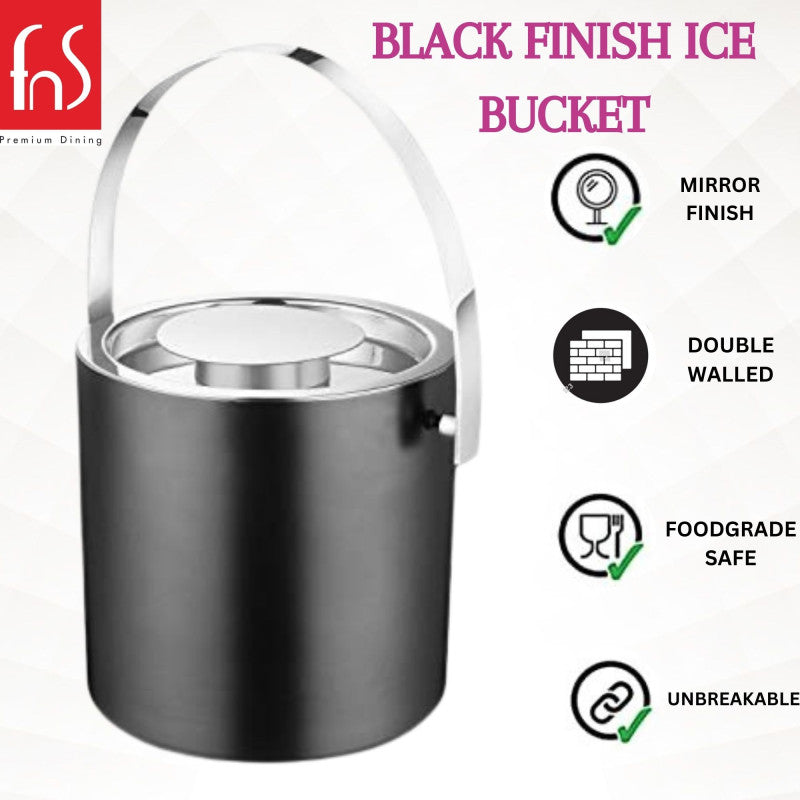 fnS
Premium Dining

BLACK FINISH ICE BUCKET

MIRROR FINISH

DOUBLE WALLED

FOODGRADE SAFE

UNBREAKABLE