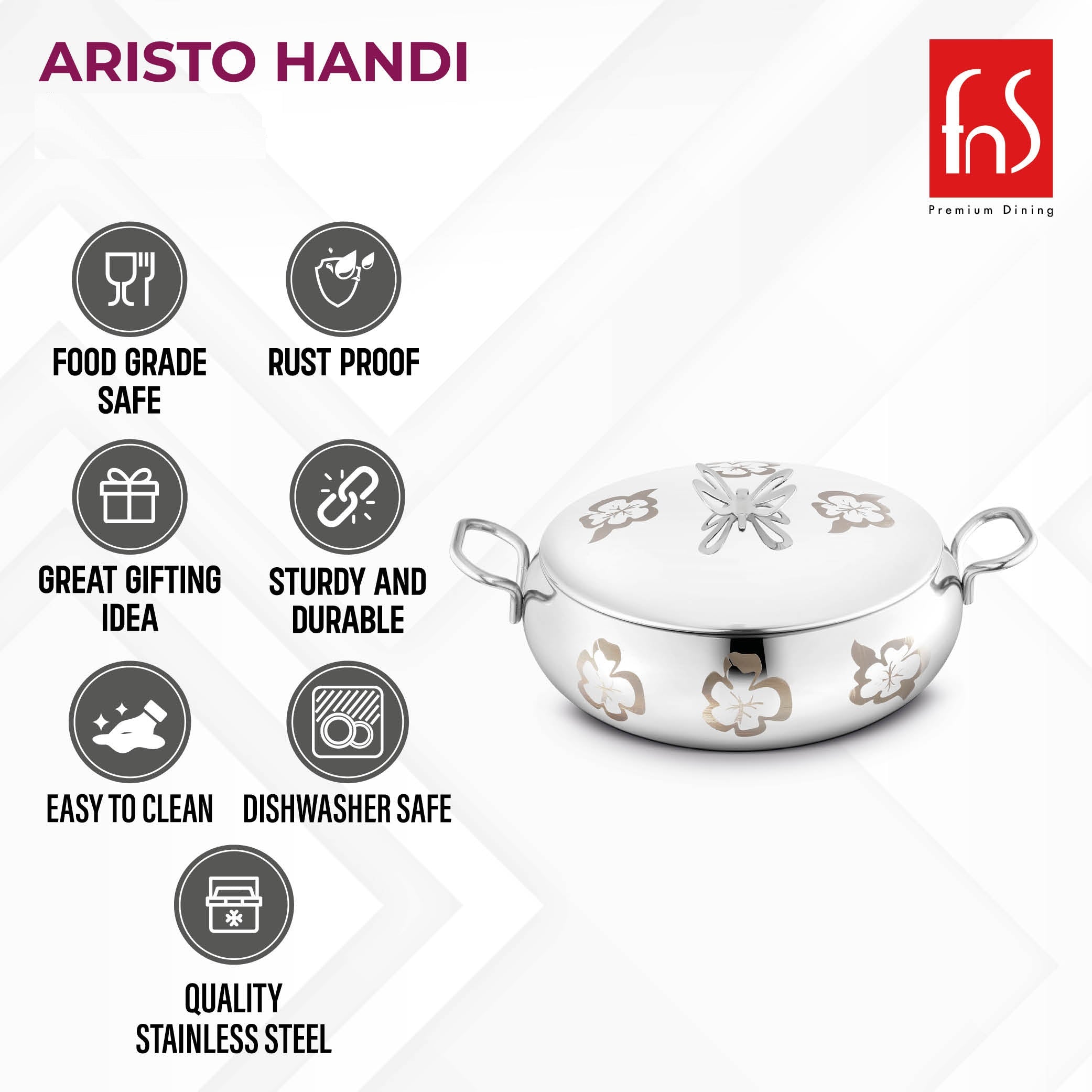 ARISTO HANDI

fnS
Premium Dining

FOOD GRADE SAFE

RUST PROOF

GREAT GIFTING IDEA

STURDY AND DURABLE

EASY TO CLEAN

DISHWASHER SAFE

QUALITY STAINLESS STEEL