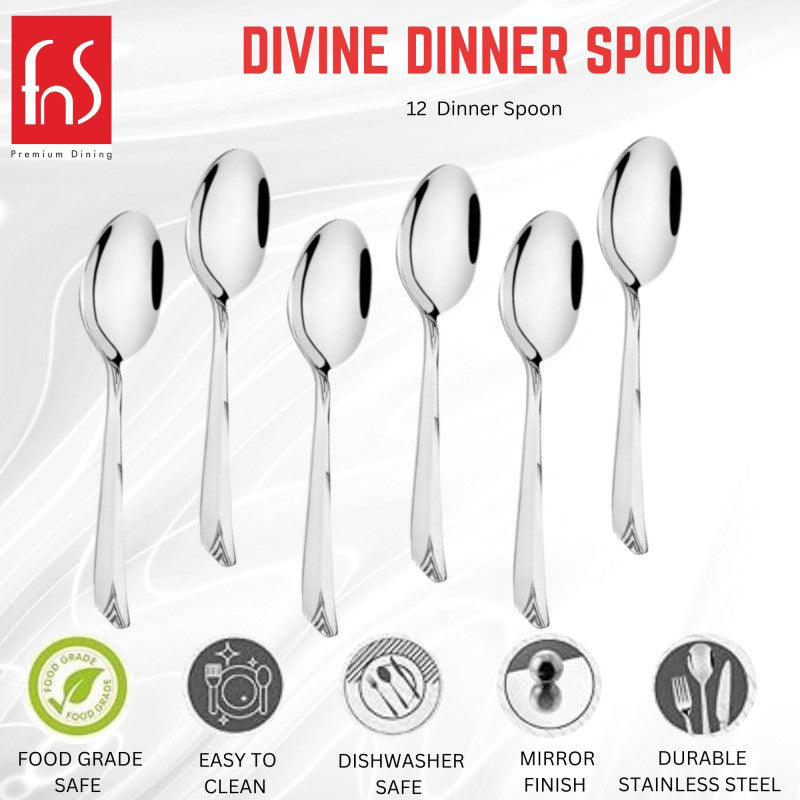 fnS
Premium Dining

DIVINE DINNER SPOON

12 Dinner Spoon

FOOD GRADE
FOOD GRADE

FOOD GRADE SAFE

EASY TO CLEAN

DISHWASHER SAFE

MIRROR FINISH

DURABLE STAINLESS STEEL