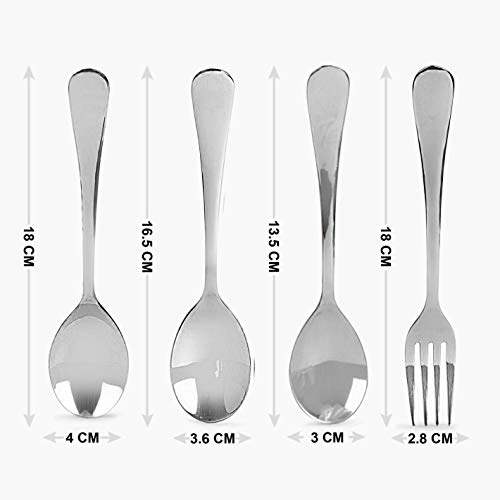 18 CM
16.5 CM
13.5 CM
18 CM
4 CM
3.6 CM
3 CM
2.8 CM